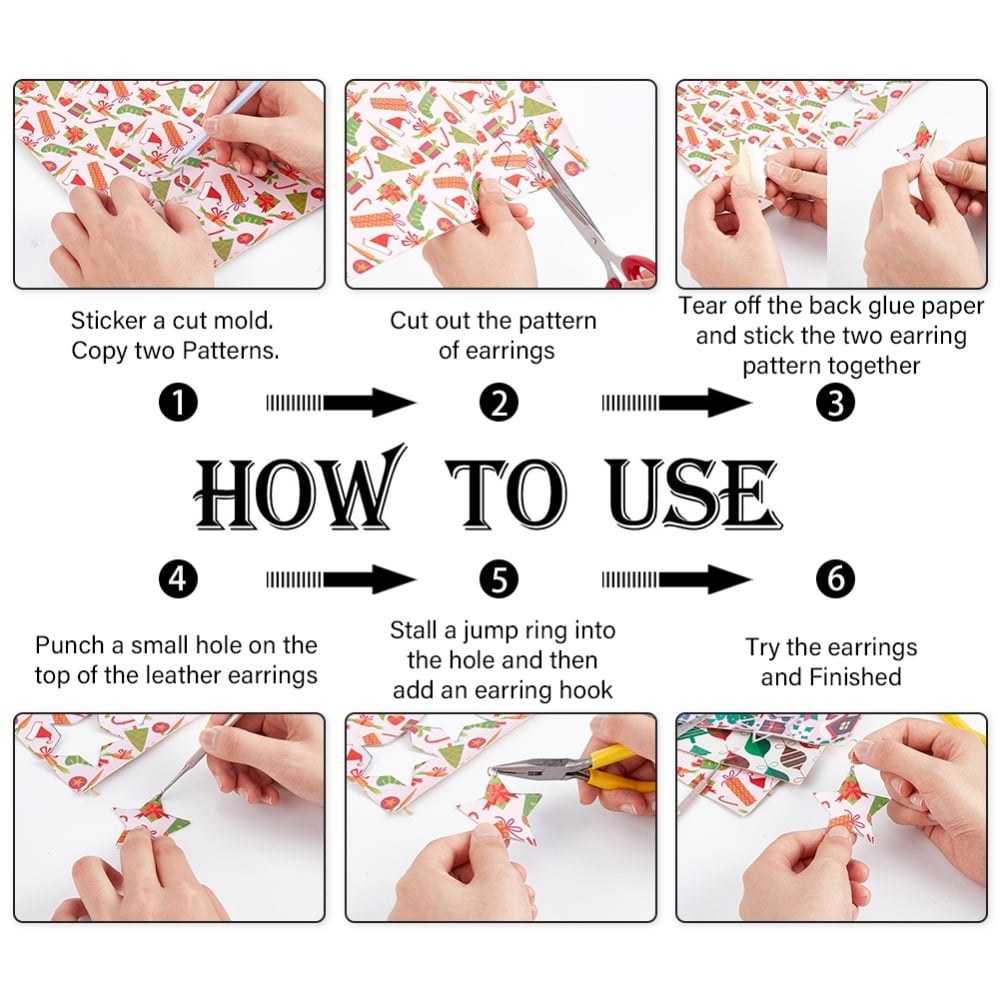 Sticker a cut mold. Copy two Patterns.

Cut out the pattern of earrings

Tear off the back glue paper and stick the two earring pattern together

1

2

3

HOW TO USE

4

5

6

Punch a small hole on the top of the leather earrings

Stall a jump ring into the hole and then add an earring hook

Try the earrings and Finished