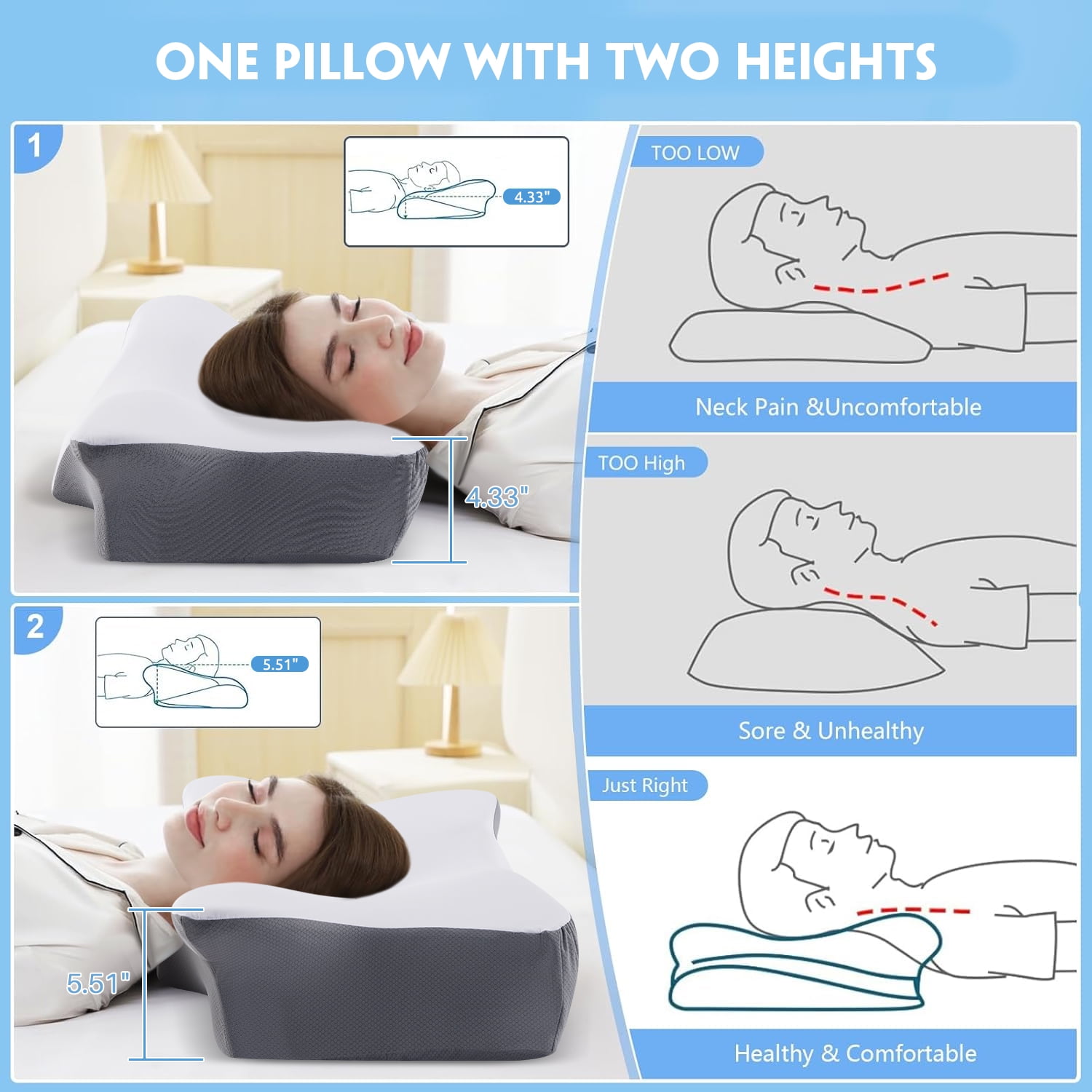 ONE PILLOW WITH TWO HEIGHTS

1

4.33"

4.33"

2

5.51"

5.51"

TOO LOW

Neck Pain &Uncomfortable

TOO High

Sore & Unhealthy

Just Right

Healthy & Comfortable