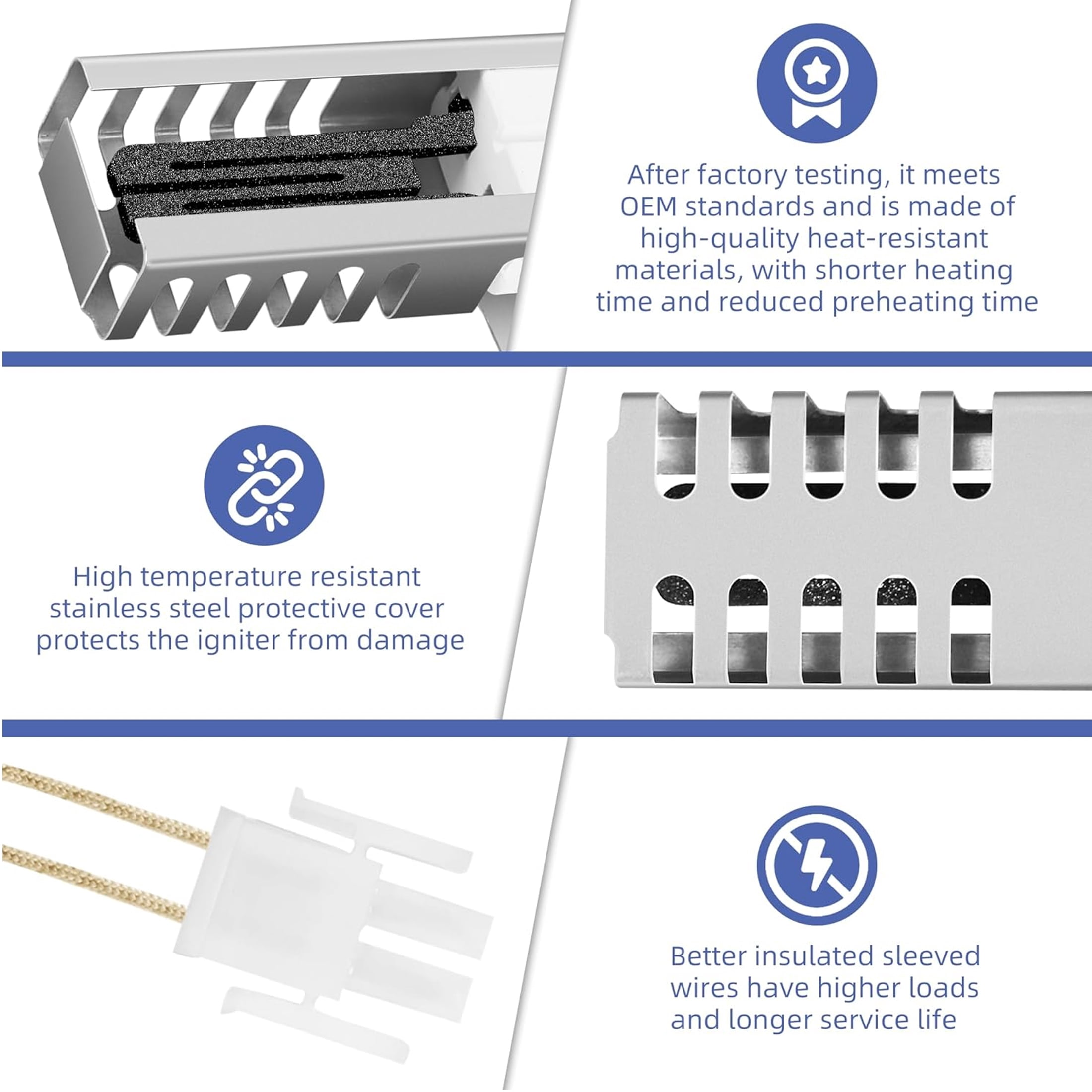 After factory testing, it meets OEM standards and is made of high-quality heat-resistant materials, with shorter heating time and reduced preheating time

High temperature resistant stainless steel protective cover protects the igniter from damage

Better insulated sleeved wires have higher loads and longer service life