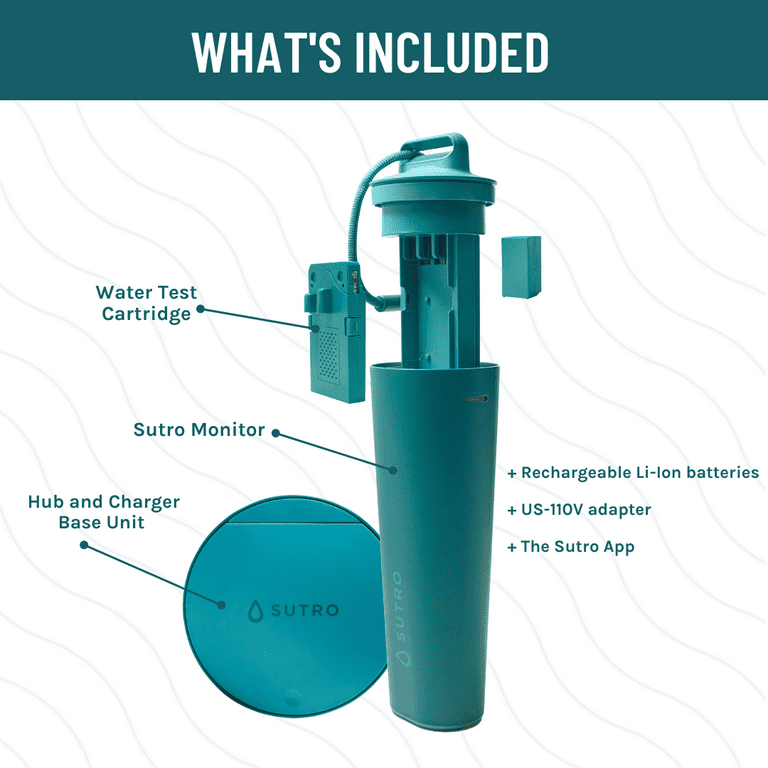 WHAT'S INCLUDED

Water Test Cartridge

Sutro Monitor

Hub and Charger Base Unit

SUTRO

SUTRO

+ Rechargeable Li-Ion batteries

+ US-110V adapter

+ The Sutro App