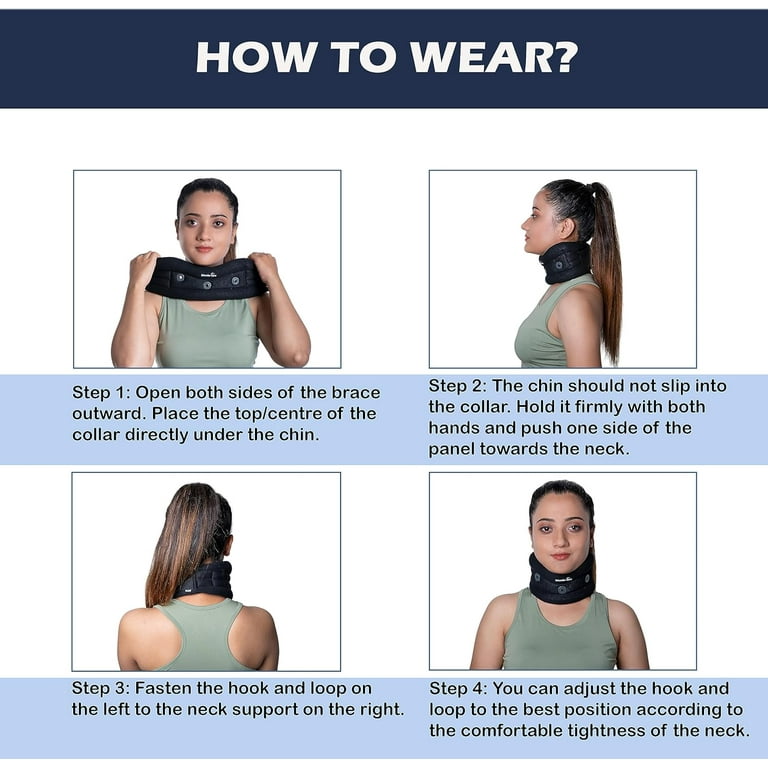 HOW TO WEAR?

Step 1: Open both sides of the brace outward. Place the top/centre of the collar directly under the chin.

Step 2: The chin should not slip into the collar. Hold it firmly with both hands and push one side of the panel towards the neck.

Step 3: Fasten the hook and loop on the left to the neck support on the right.

Step 4: You can adjust the hook and loop to the best position according to the comfortable tightness of the neck.