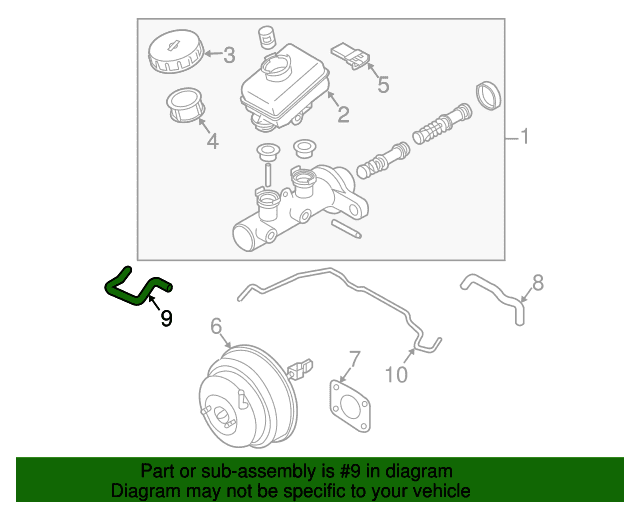 3
5
2
4
1
8
9
6
7
10

Part or sub-assembly is #9 in diagram
Diagram may not be specific to your vehicle