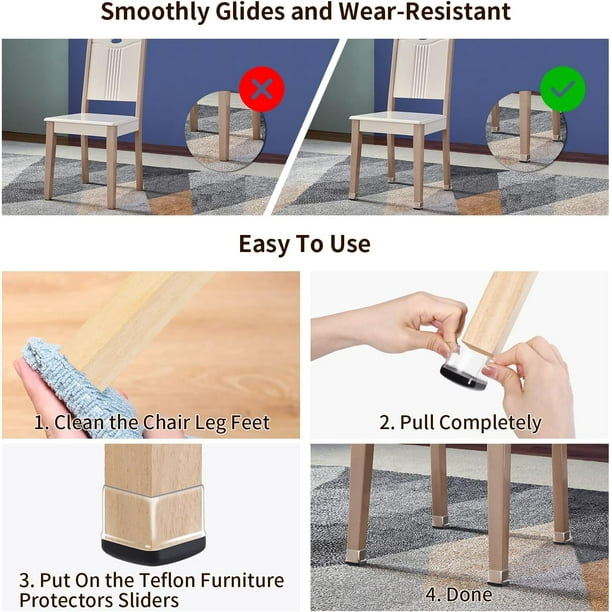 Smoothly Glides and Wear-Resistant

Easy To Use

1. Clean the Chair Leg Feet

2. Pull Completely

3. Put On the Teflon Furniture Protectors Sliders

4. Done