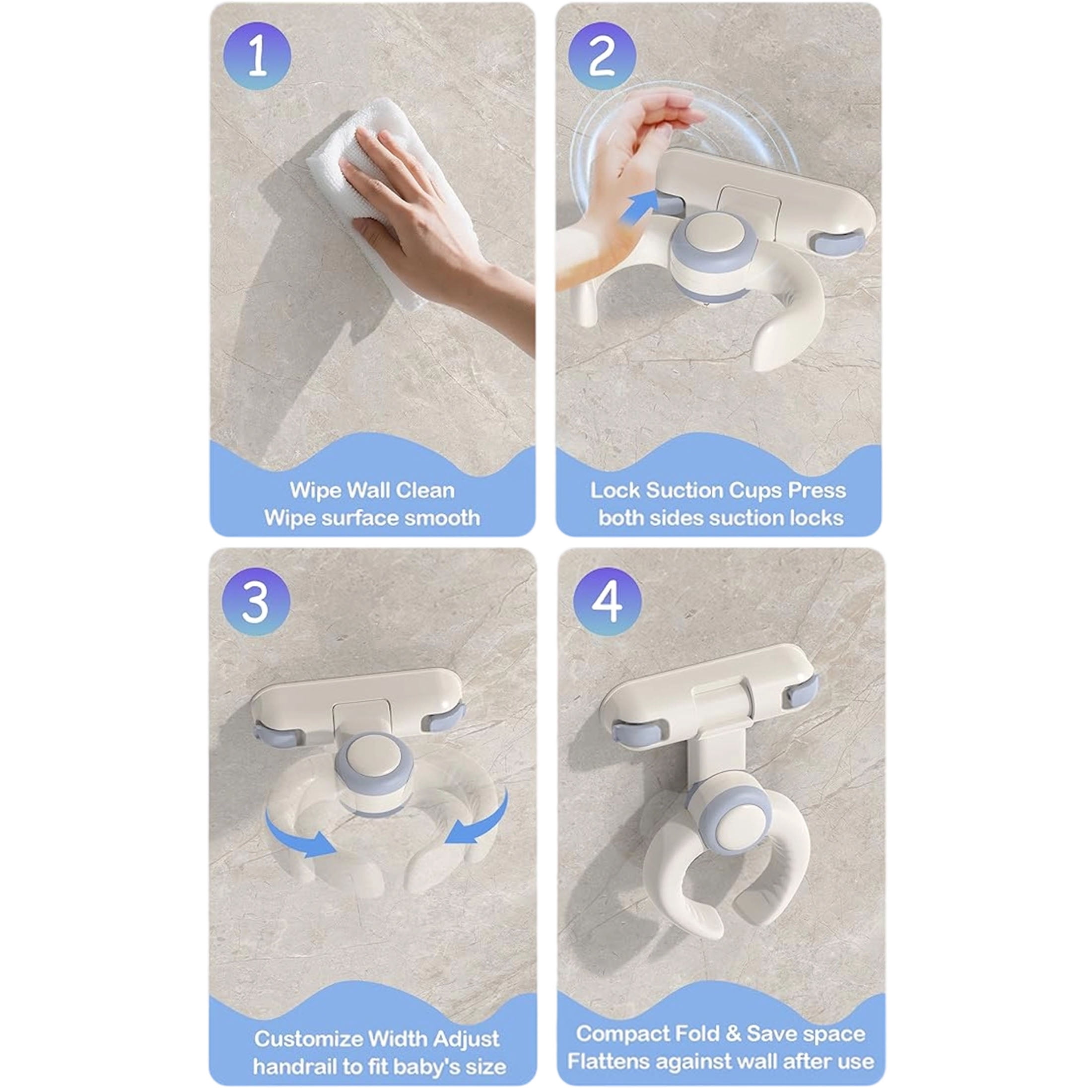 1

Wipe Wall Clean
Wipe surface smooth

2

Lock Suction Cups Press
both sides suction locks

3

Customize Width Adjust
handrail to fit baby's size

4

Compact Fold & Save space
Flattens against wall after use