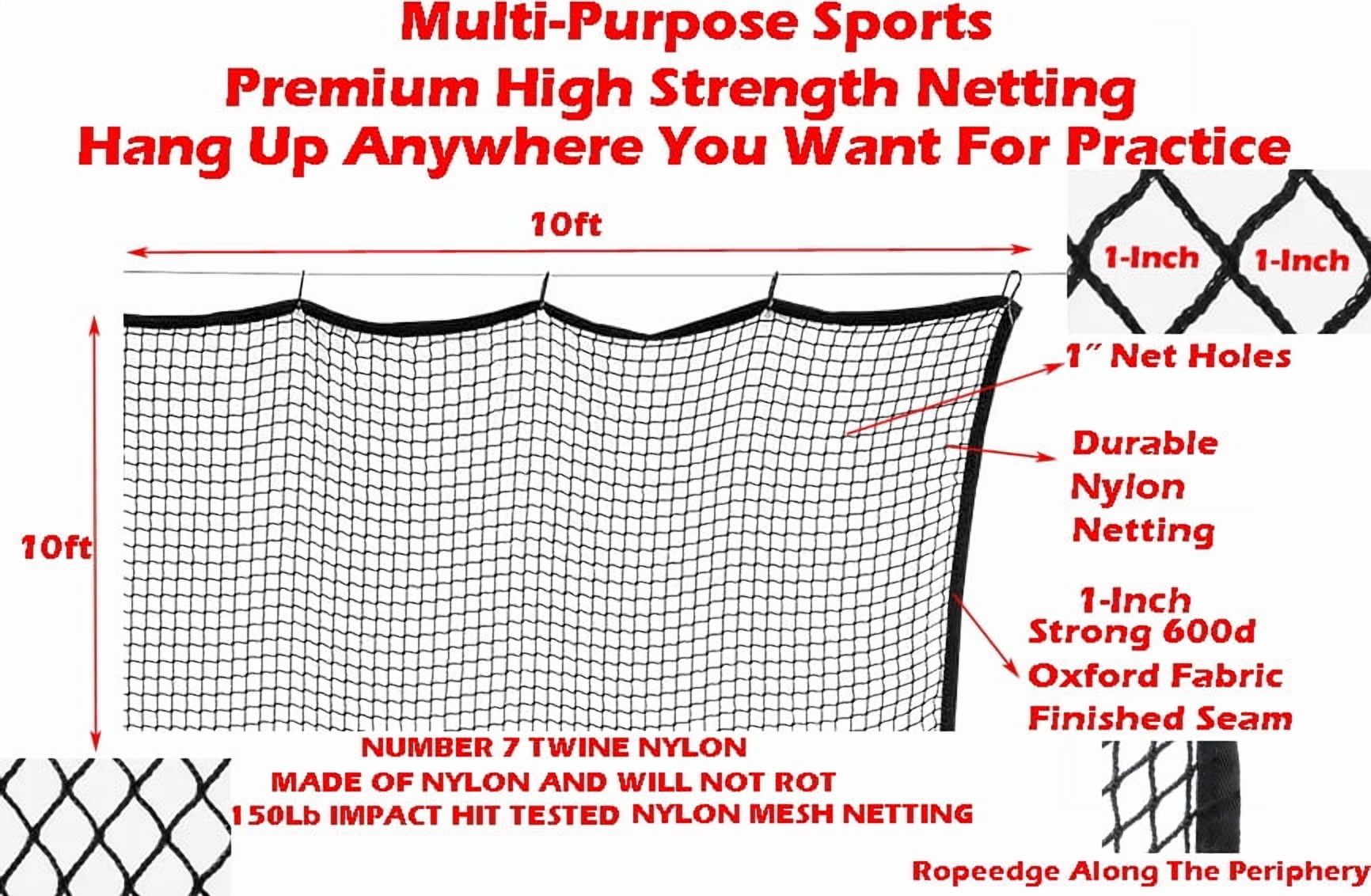 Multi-Purpose Sports
Premium High Strength Netting
Hang Up Anywhere You Want For Practice

10ft

1-Inch 1-Inch

1″ Net Holes

Durable Nylon Netting

10ft

1-Inch Strong 600d Oxford Fabric Finished Seam

NUMBER 7 TWINE NYLON
MADE OF NYLON AND WILL NOT ROT
150Lb IMPACT HIT TESTED NYLON MESH NETTING

Ropeedge Along The Periphery