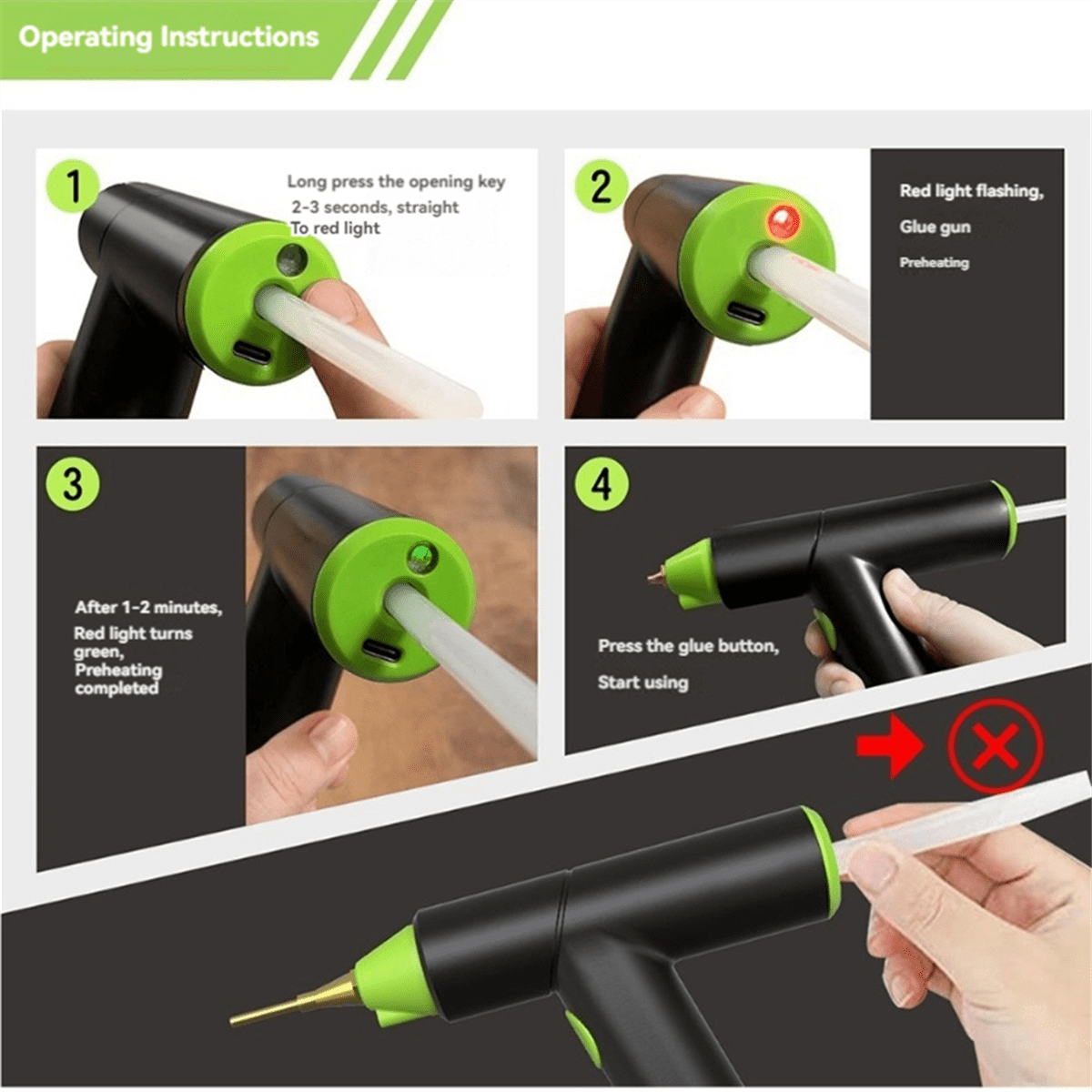 Operating Instructions

1

Long press the opening key 2-3 seconds, straight To red light

2

Red light flashing,

Glue gun

Preheating

3

After 1-2 minutes, Red light turns green, Preheating completed

4

Press the glue button,

Start using