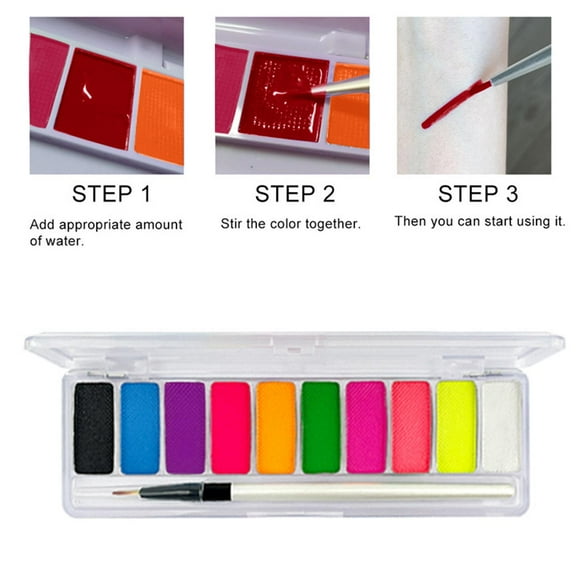 STEP 1

Add appropriate amount of water.

STEP 2

Stir the color together.

STEP 3

Then you can start using it.