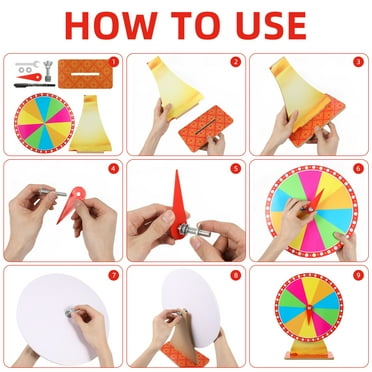 HOW TO USE

1

2

3

4

5

6

7

8

9