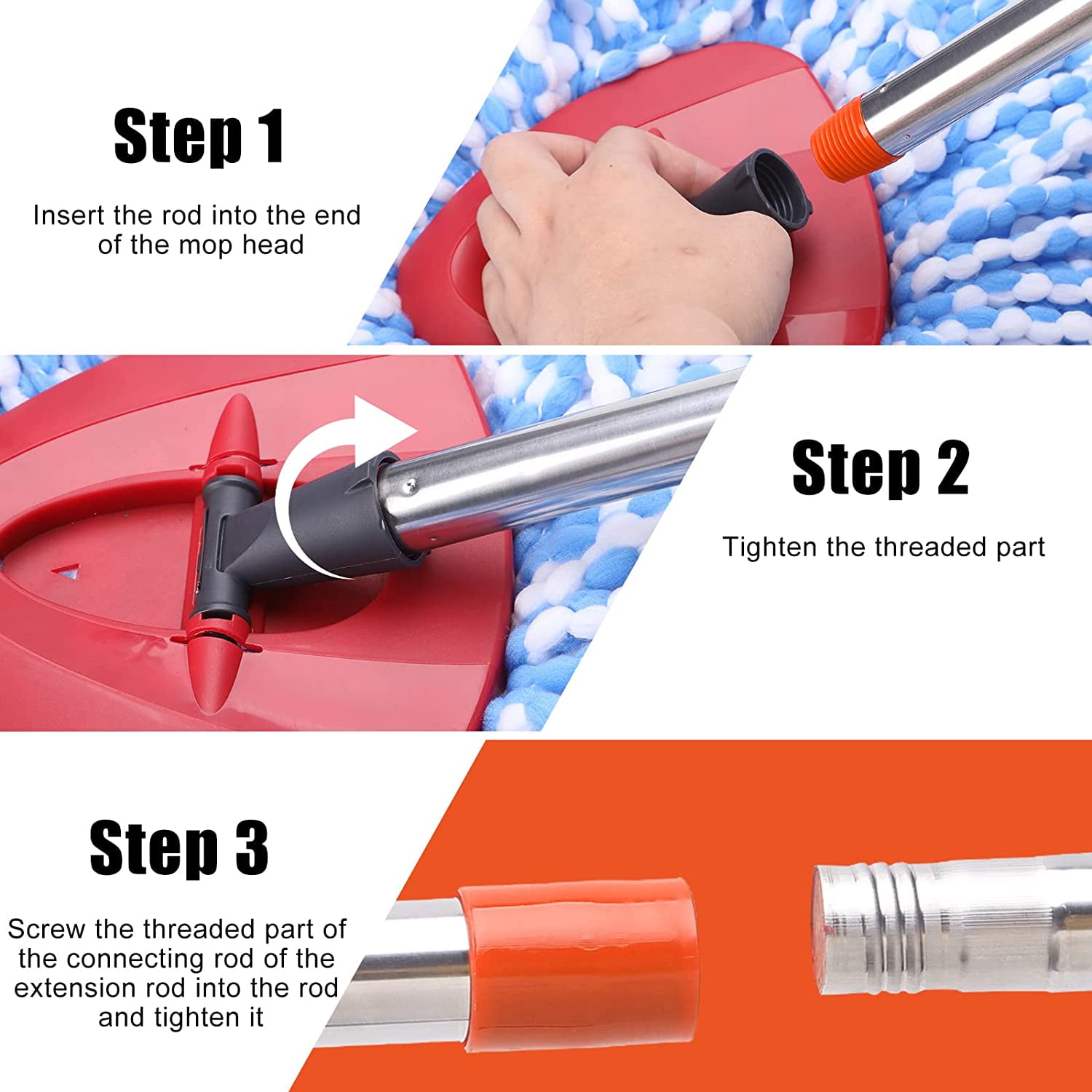 Step 1

Insert the rod into the end of the mop head

Step 2

Tighten the threaded part

Step 3

Screw the threaded part of the connecting rod of the extension rod into the rod and tighten it