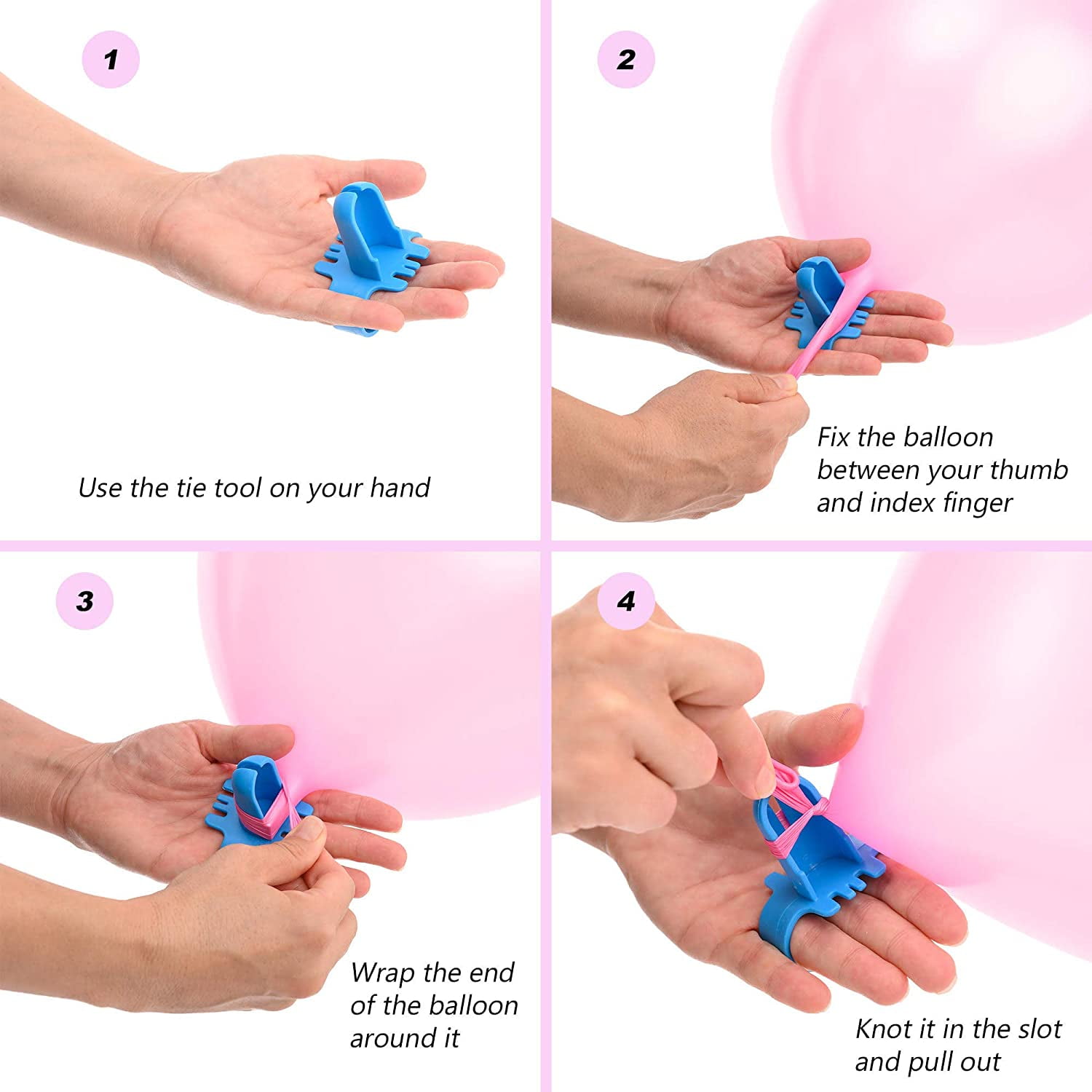 1

Use the tie tool on your hand

2

Fix the balloon between your thumb and index finger

3

Wrap the end of the balloon around it

4

Knot it in the slot and pull out