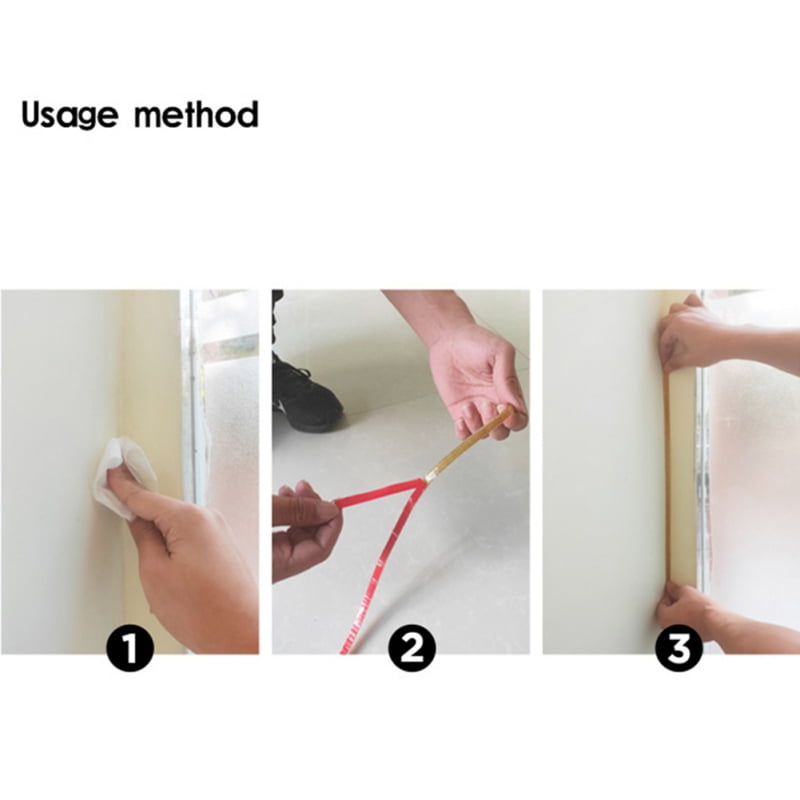 Usage method

1

2

3