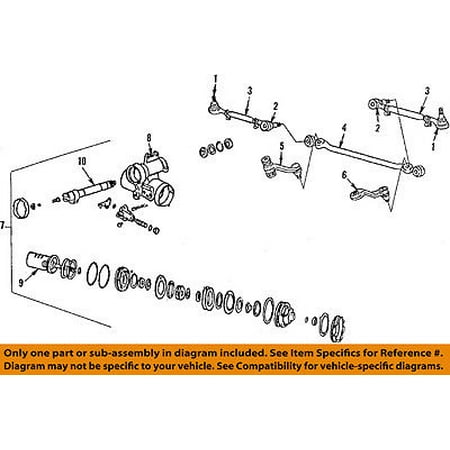 1
3
2
3
2
1
4
5
6
8
10
7
9

Only one part or sub-assembly in diagram included. See Item Specifics for Reference #.
Diagram may not be specific to your vehicle. See Compatibility for vehicle-specific diagrams.