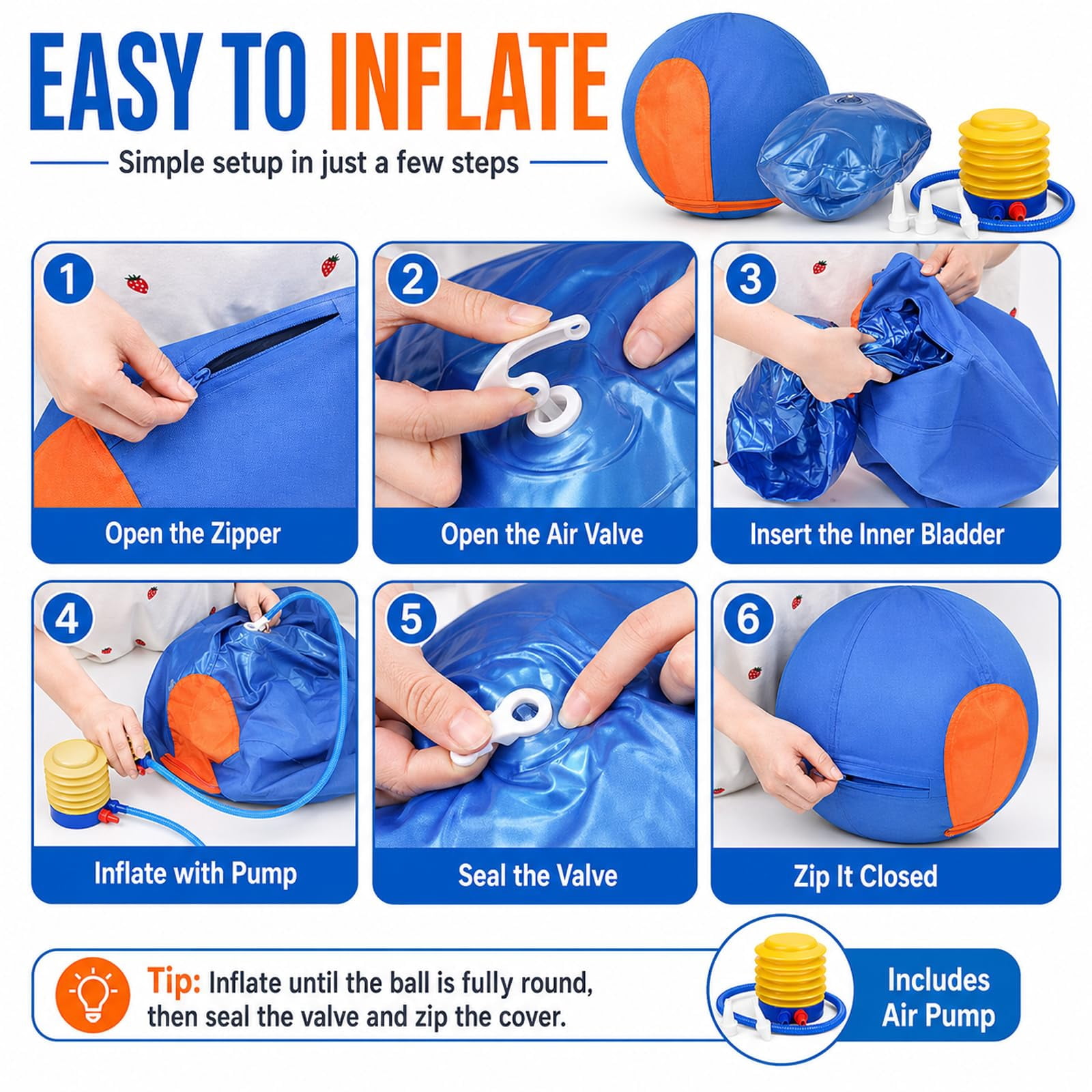 EASY TO INFLATE

Simple setup in just a few steps

1
Open the Zipper

2
Open the Air Valve

3
Insert the Inner Bladder

4
Inflate with Pump

5
Seal the Valve

6
Zip It Closed

Tip: Inflate until the ball is fully round, then seal the valve and zip the cover.

Includes Air Pump