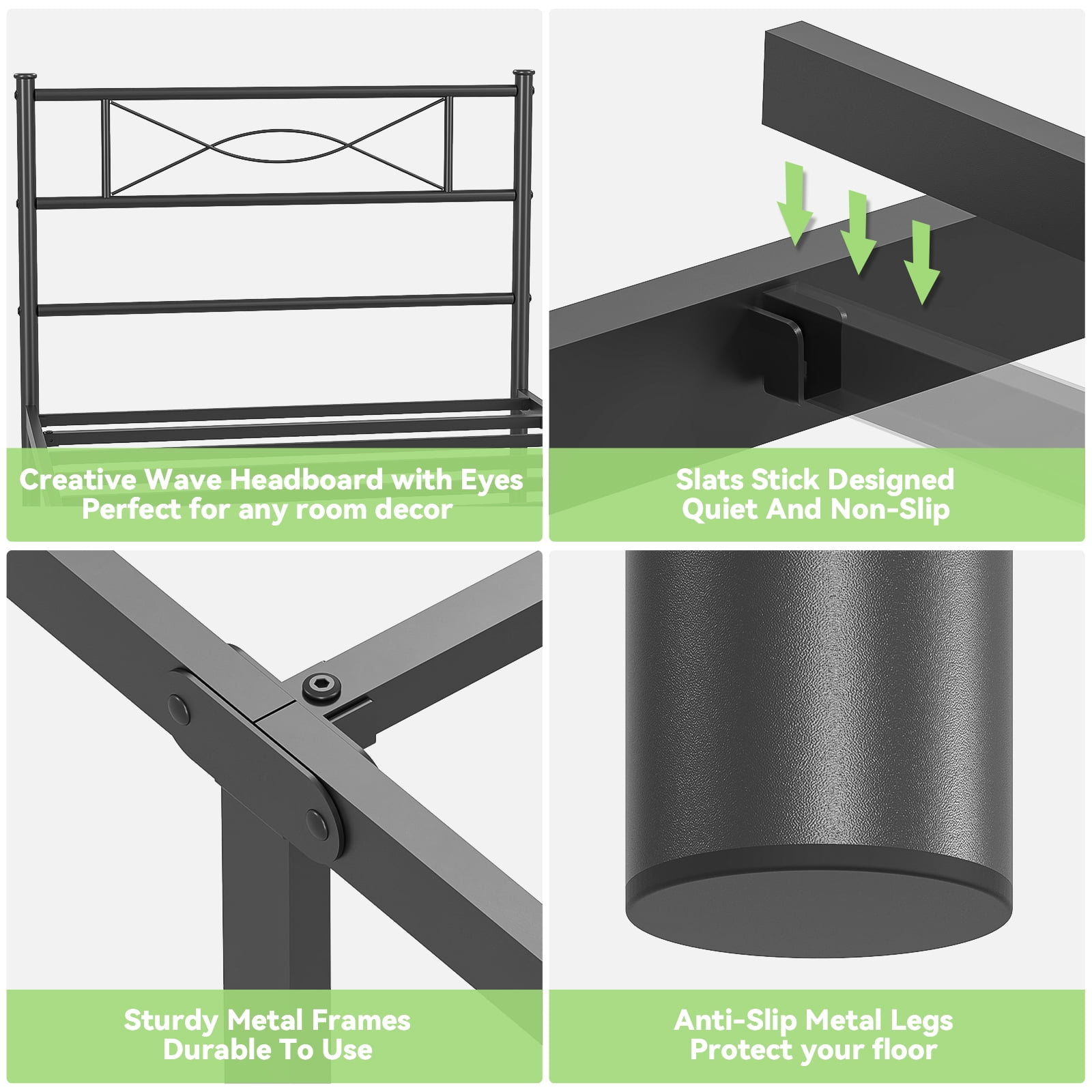 Creative Wave Headboard with Eyes
Perfect for any room decor

Slats Stick Designed
Quiet And Non-Slip

Sturdy Metal Frames
Durable To Use

Anti-Slip Metal Legs
Protect your floor