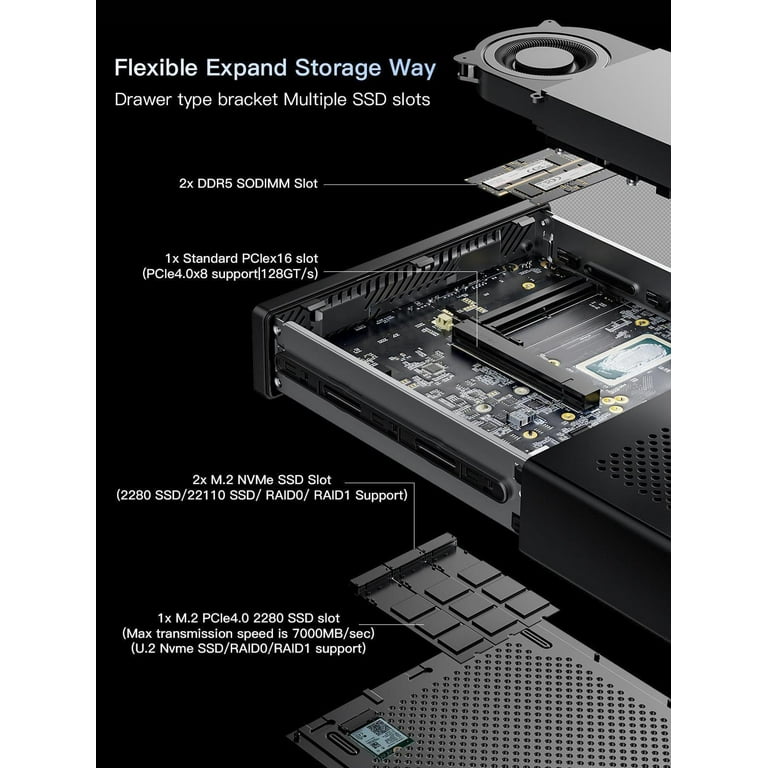 Flexible Expand Storage Way
Drawer type bracket Multiple SSD slots

2x DDR5 SODIMM Slot

1x Standard PCIex16 slot
(PCIe4.0x8 support|128GT/s)

2x M.2 NVMe SSD Slot
(2280 SSD/22110 SSD/ RAID0/ RAID1 Support)

1x M.2 PCIe4.0 2280 SSD slot
(Max transmission speed is 7000MB/sec)
(U.2 Nvme SSD/RAID0/RAID1 support)