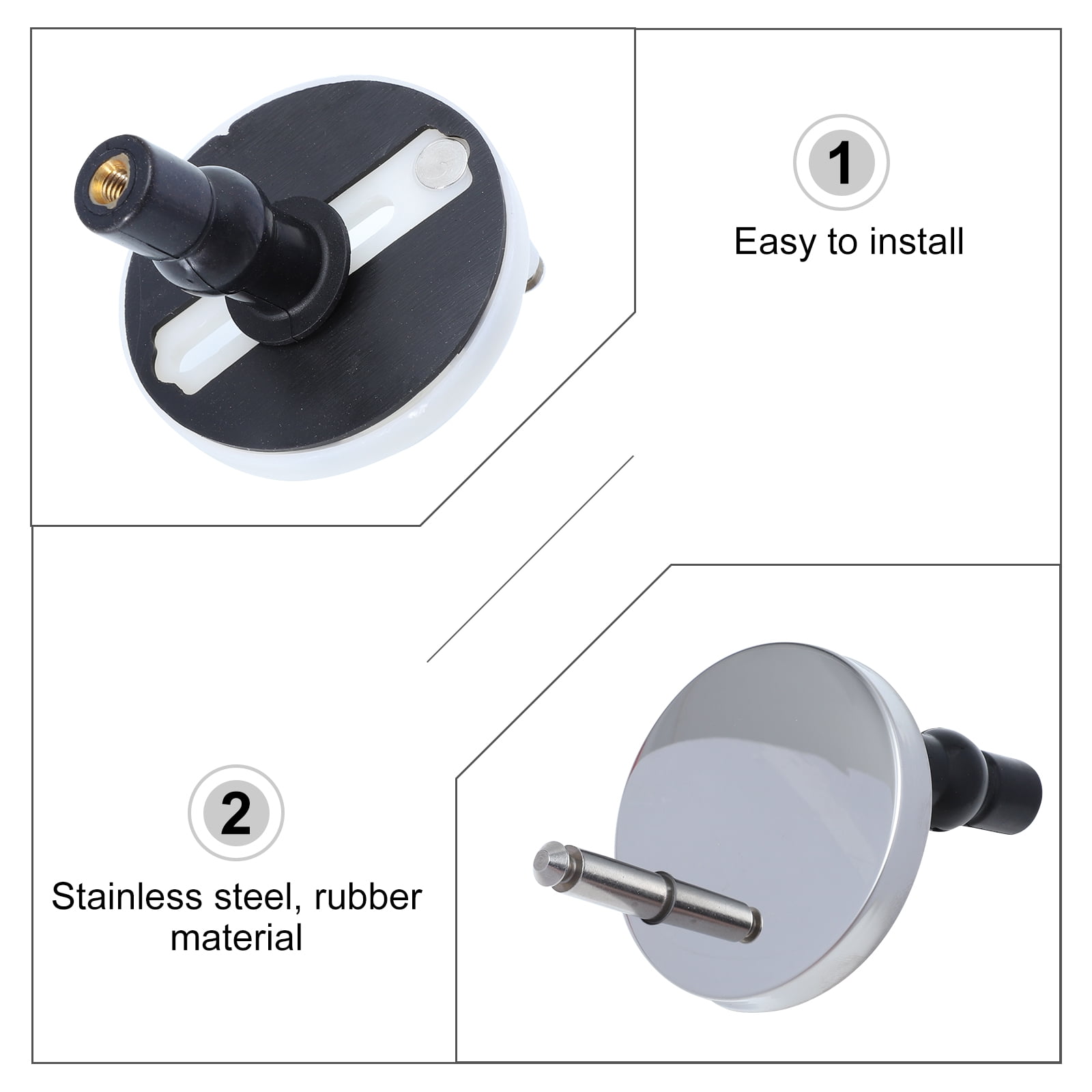 1

Easy to install

2

Stainless steel, rubber material