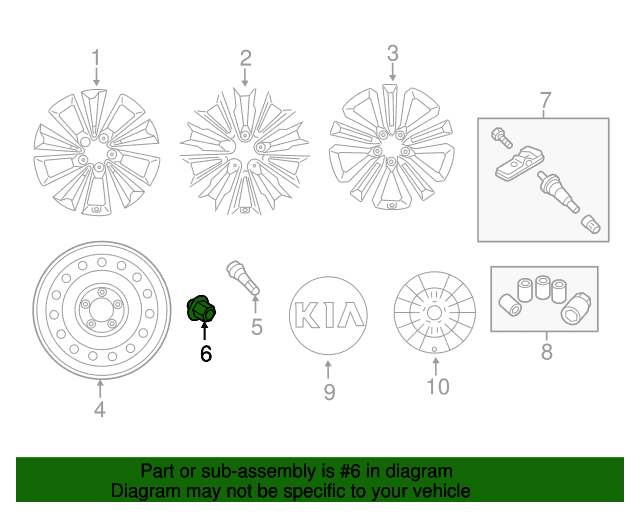 1
2
3
7
4
6
5
KIA
9
10
8

Part or sub-assembly is #6 in diagram
Diagram may not be specific to your vehicle