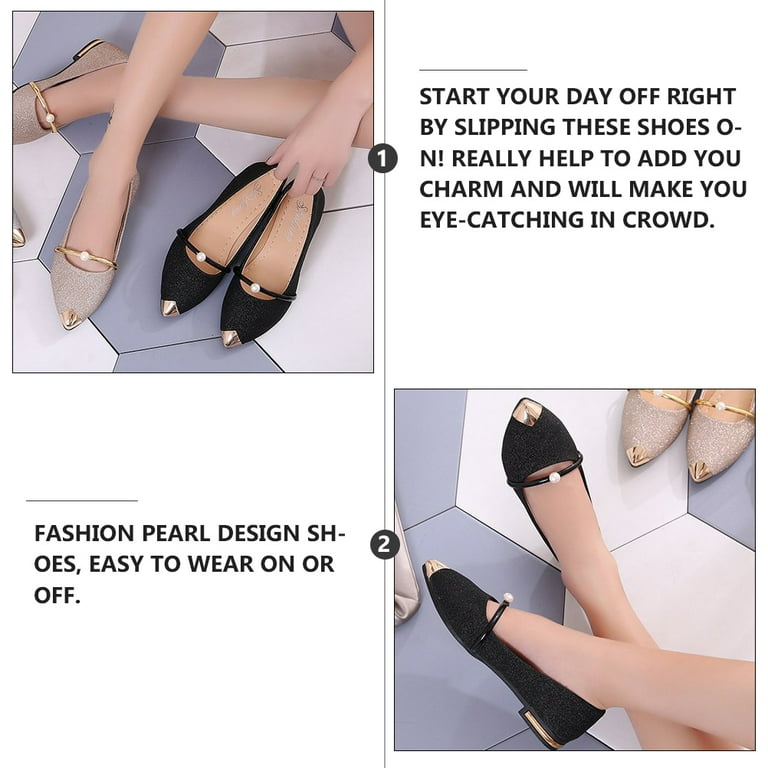 1

START YOUR DAY OFF RIGHT BY SLIPPING THESE SHOES ON! REALLY HELP TO ADD YOU CHARM AND WILL MAKE YOU EYE-CATCHING IN CROWD.

2

FASHION PEARL DESIGN SHOES, EASY TO WEAR ON OR OFF.