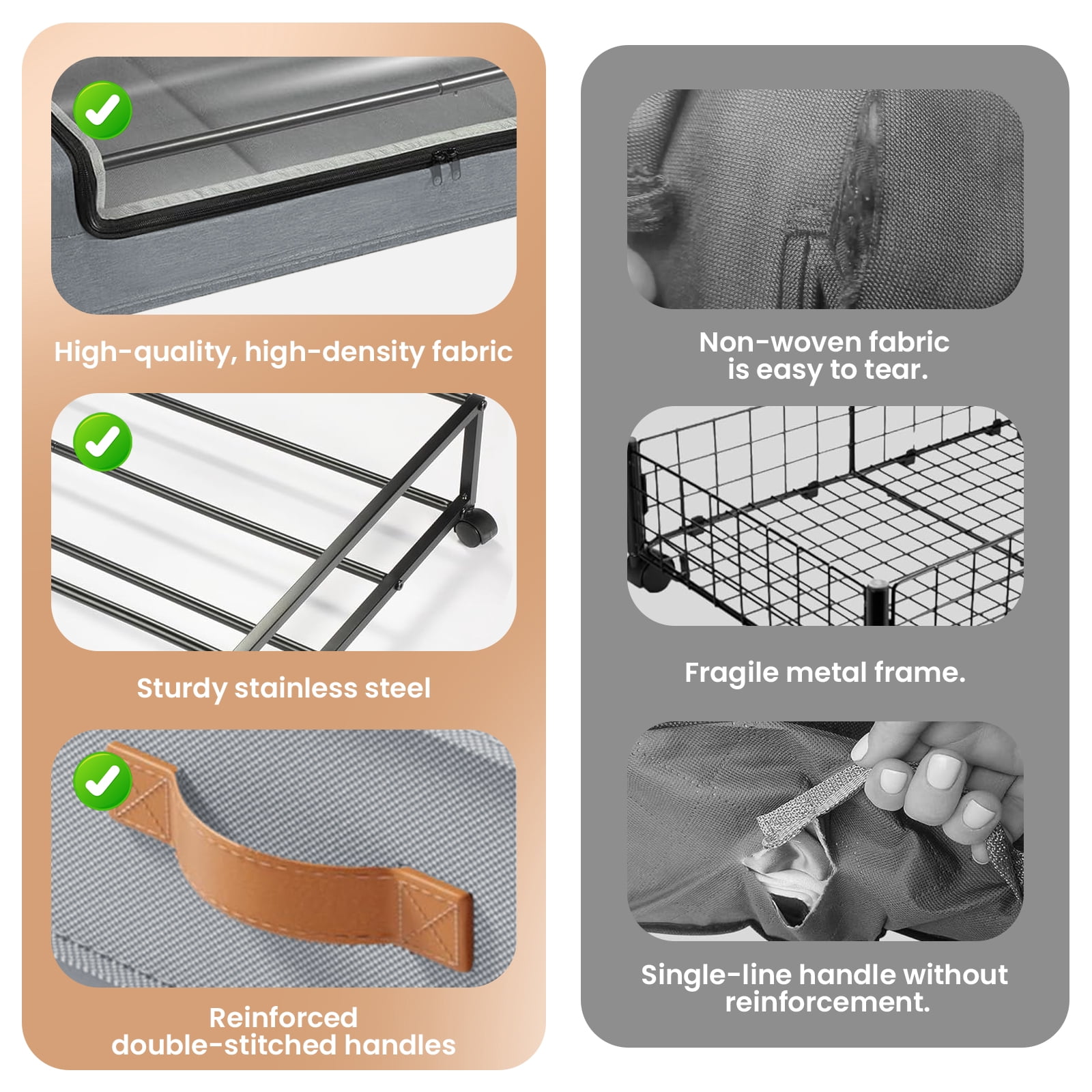 High-quality, high-density fabric

Sturdy stainless steel

Reinforced double-stitched handles

Non-woven fabric is easy to tear.

Fragile metal frame.

Single-line handle without reinforcement.