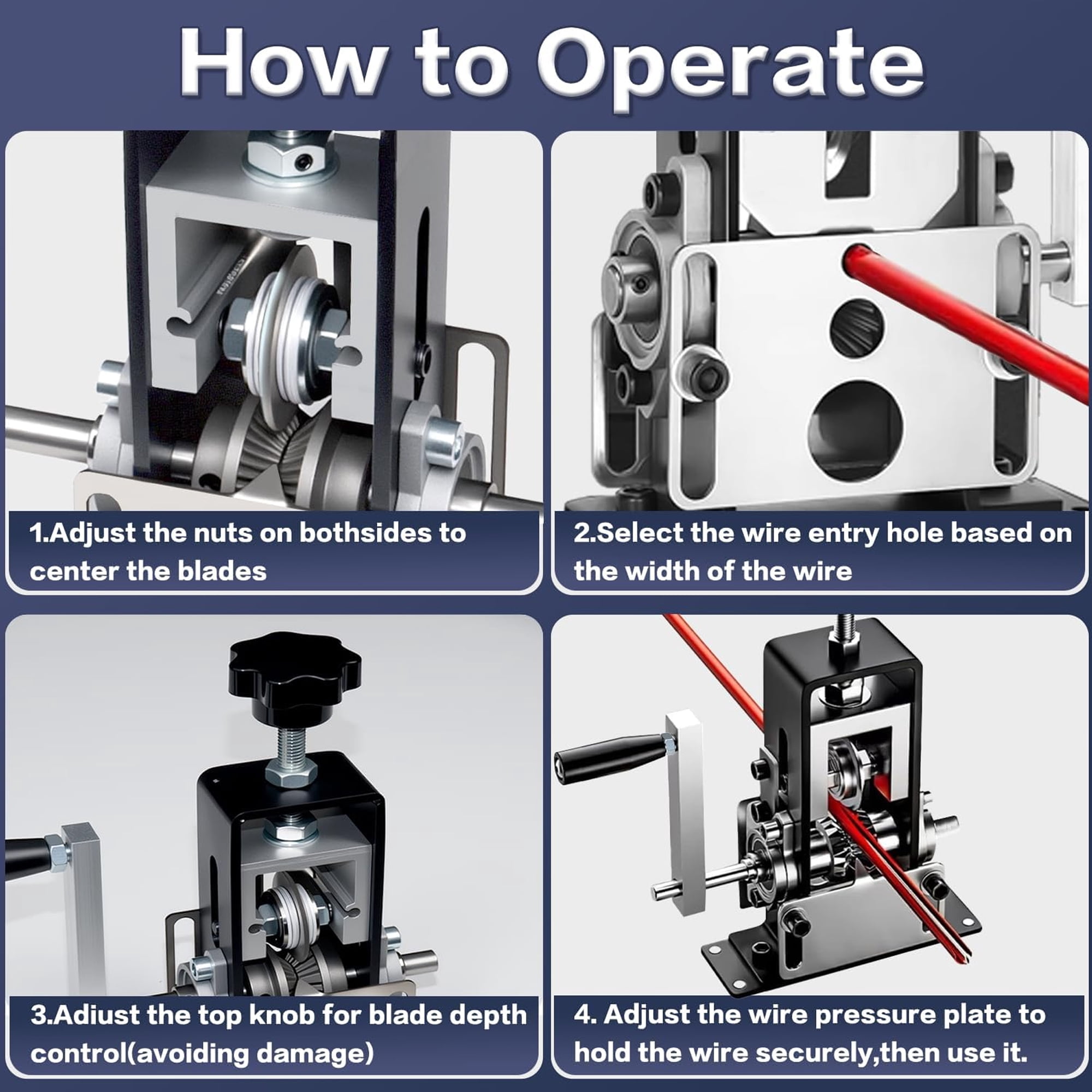 How to Operate

1.Adjust the nuts on bothsides to center the blades

2.Select the wire entry hole based on the width of the wire

3.Adiust the top knob for blade depth control(avoiding damage)

4. Adjust the wire pressure plate to hold the wire securely,then use it.