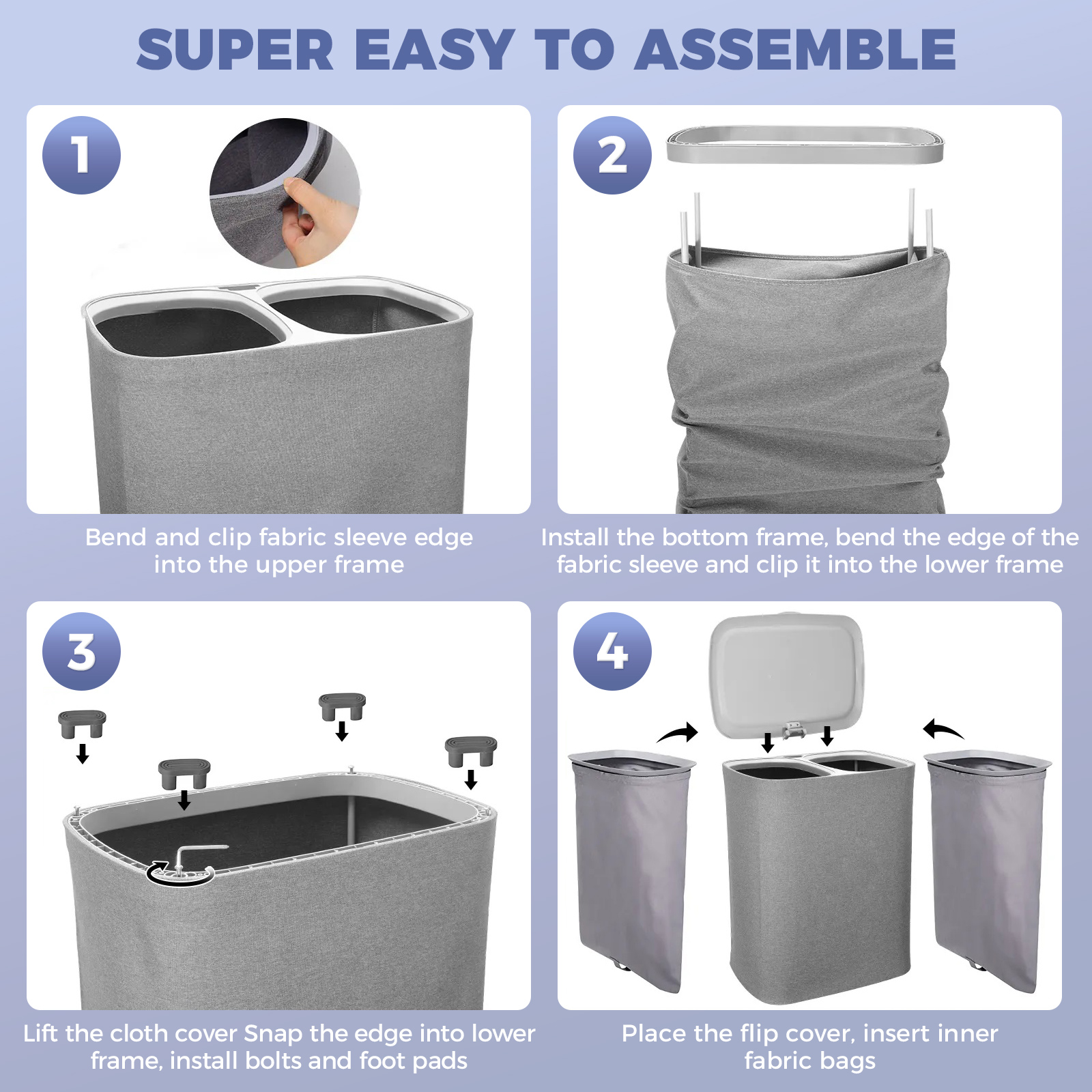 SUPER EASY TO ASSEMBLE

1

Bend and clip fabric sleeve edge into the upper frame

2

Install the bottom frame, bend the edge of the fabric sleeve and clip it into the lower frame

3

Lift the cloth cover Snap the edge into lower frame, install bolts and foot pads

4

Place the flip cover, insert inner fabric bags