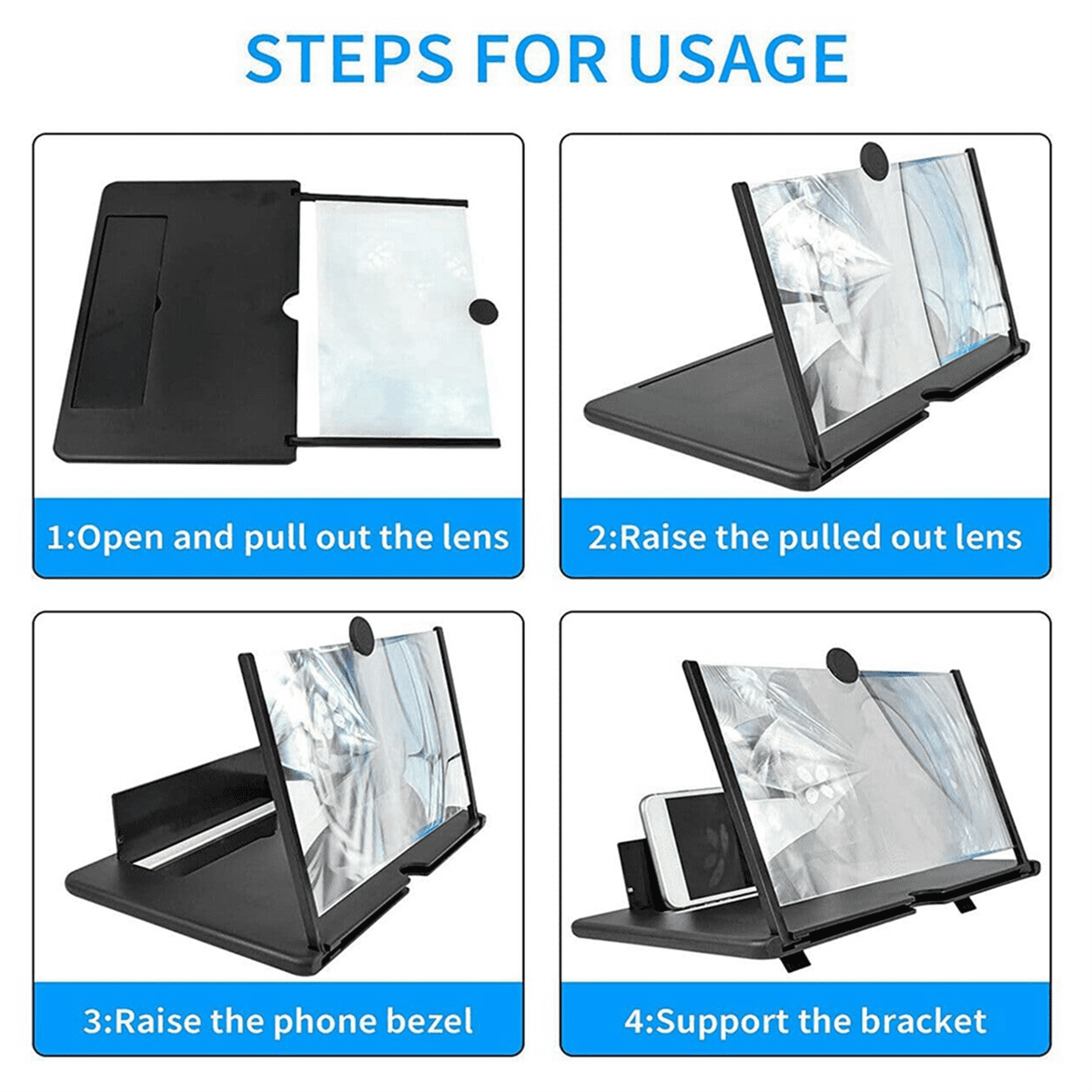 STEPS FOR USAGE

1:Open and pull out the lens

2:Raise the pulled out lens

3:Raise the phone bezel

4:Support the bracket