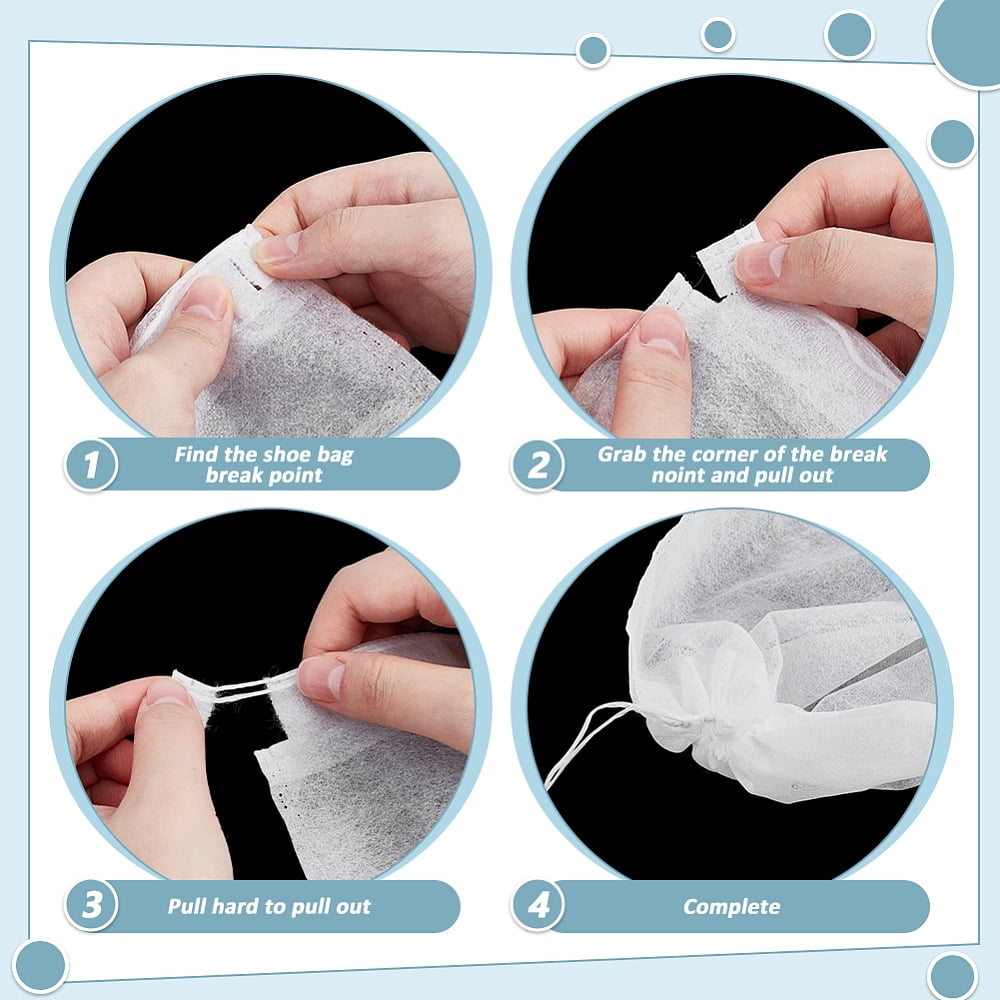 1 Find the shoe bag break point

2 Grab the corner of the break noint and pull out

3 Pull hard to pull out

4 Complete