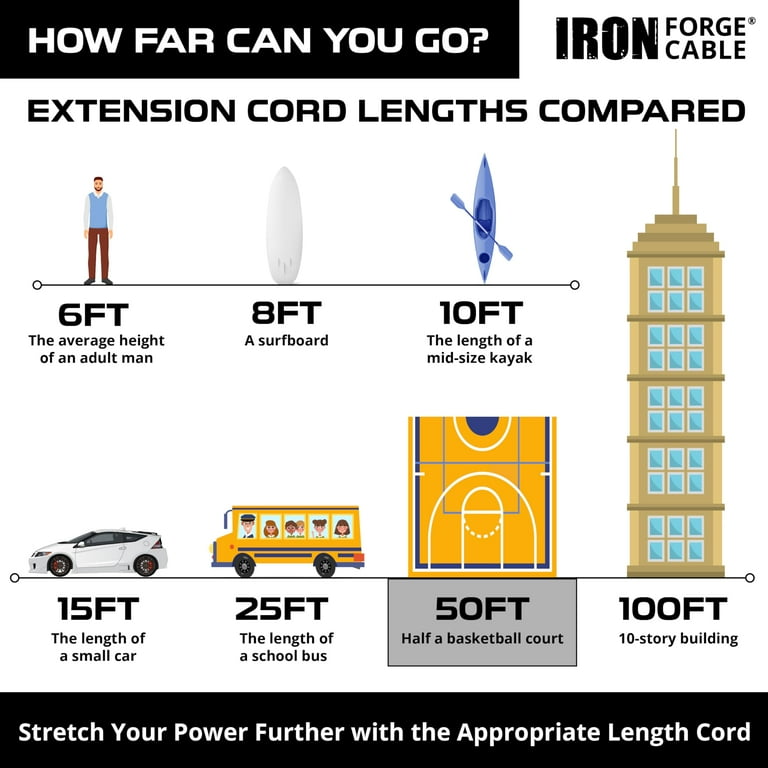 HOW FAR CAN YOU GO?

IRON FORGE® CABLE

EXTENSION CORD LENGTHS COMPARED

6FT
The average height of an adult man

8FT
A surfboard

10FT
The length of a mid-size kayak

15FT
The length of a small car

25FT
The length of a school bus

50FT
Half a basketball court

100FT
10-story building

Stretch Your Power Further with the Appropriate Length Cord