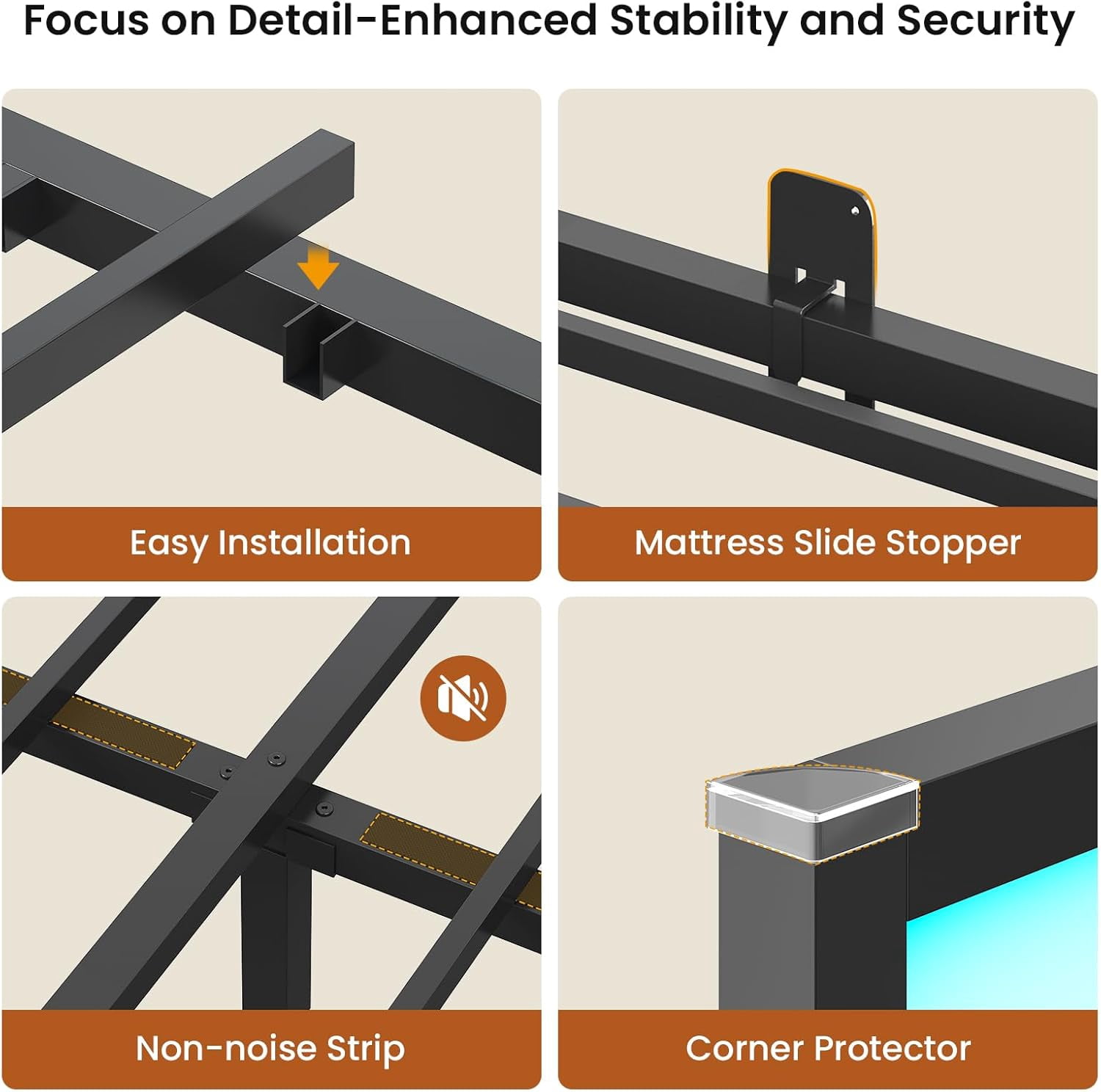 Focus on Detail-Enhanced Stability and Security

Easy Installation

Mattress Slide Stopper

Non-noise Strip

Corner Protector