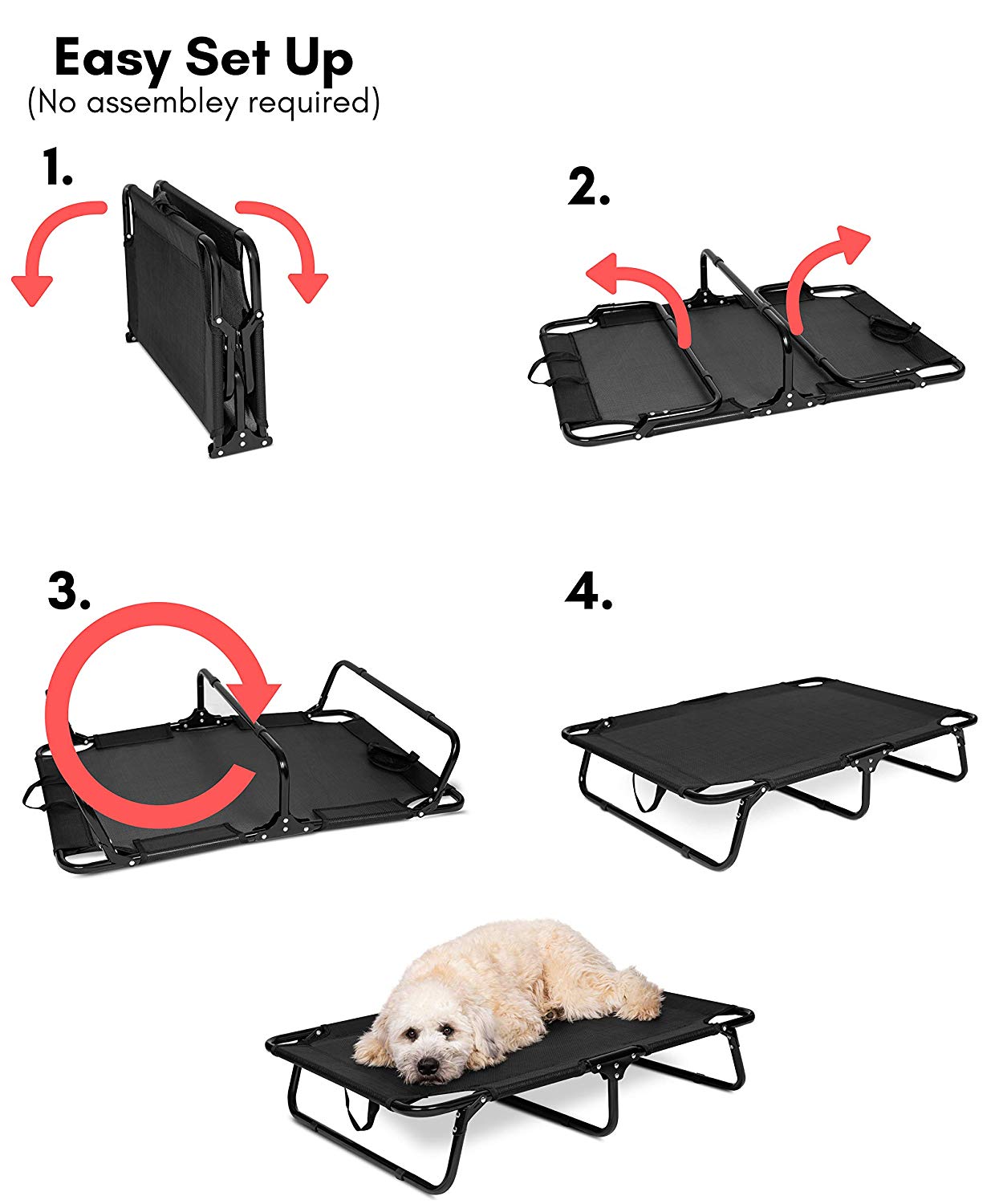 Easy Set Up
(No assembley required)

1.

2.

3.

4.