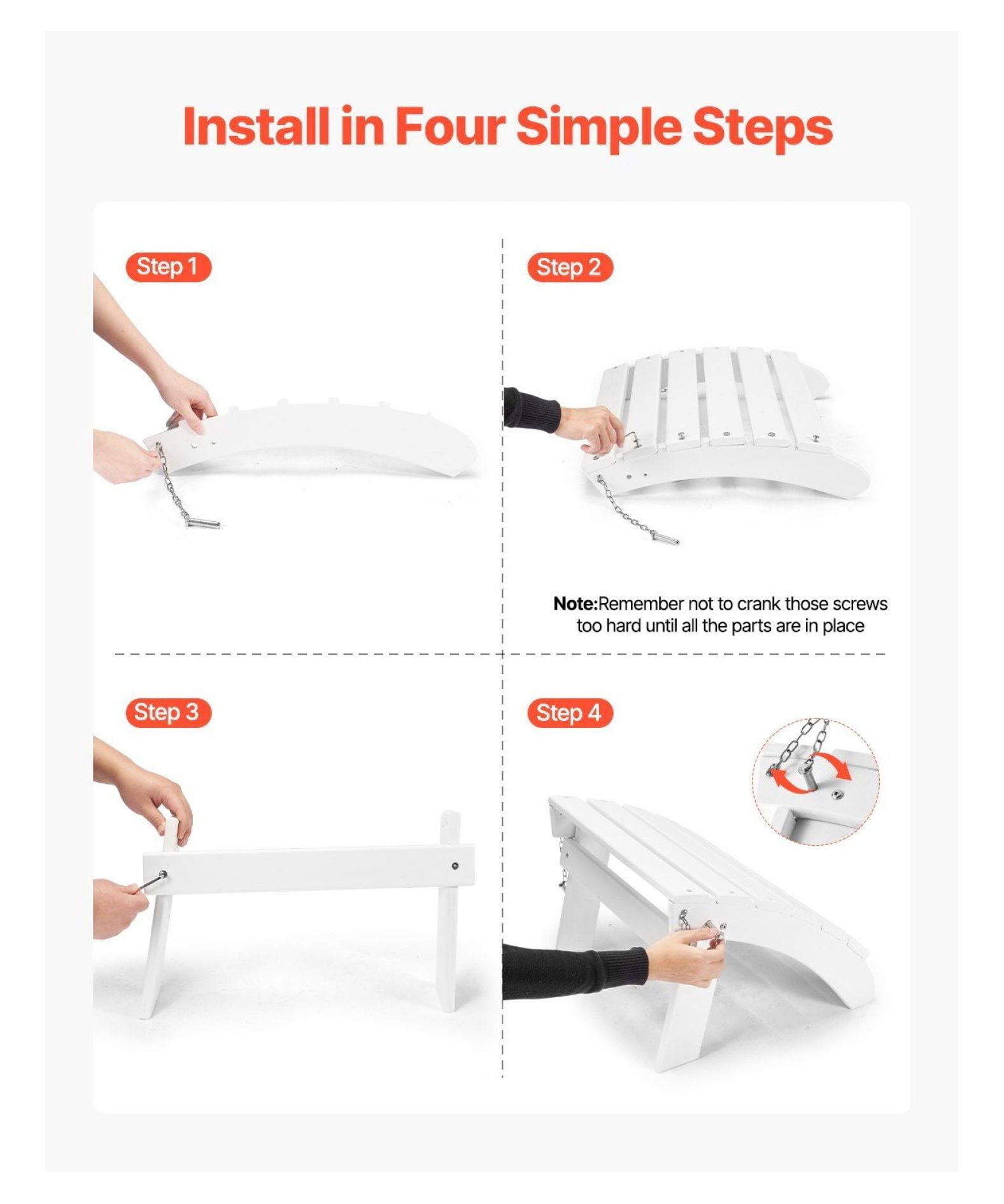 Install in Four Simple Steps

Step 1

Step 2

Note:Remember not to crank those screws too hard until all the parts are in place

Step 3

Step 4