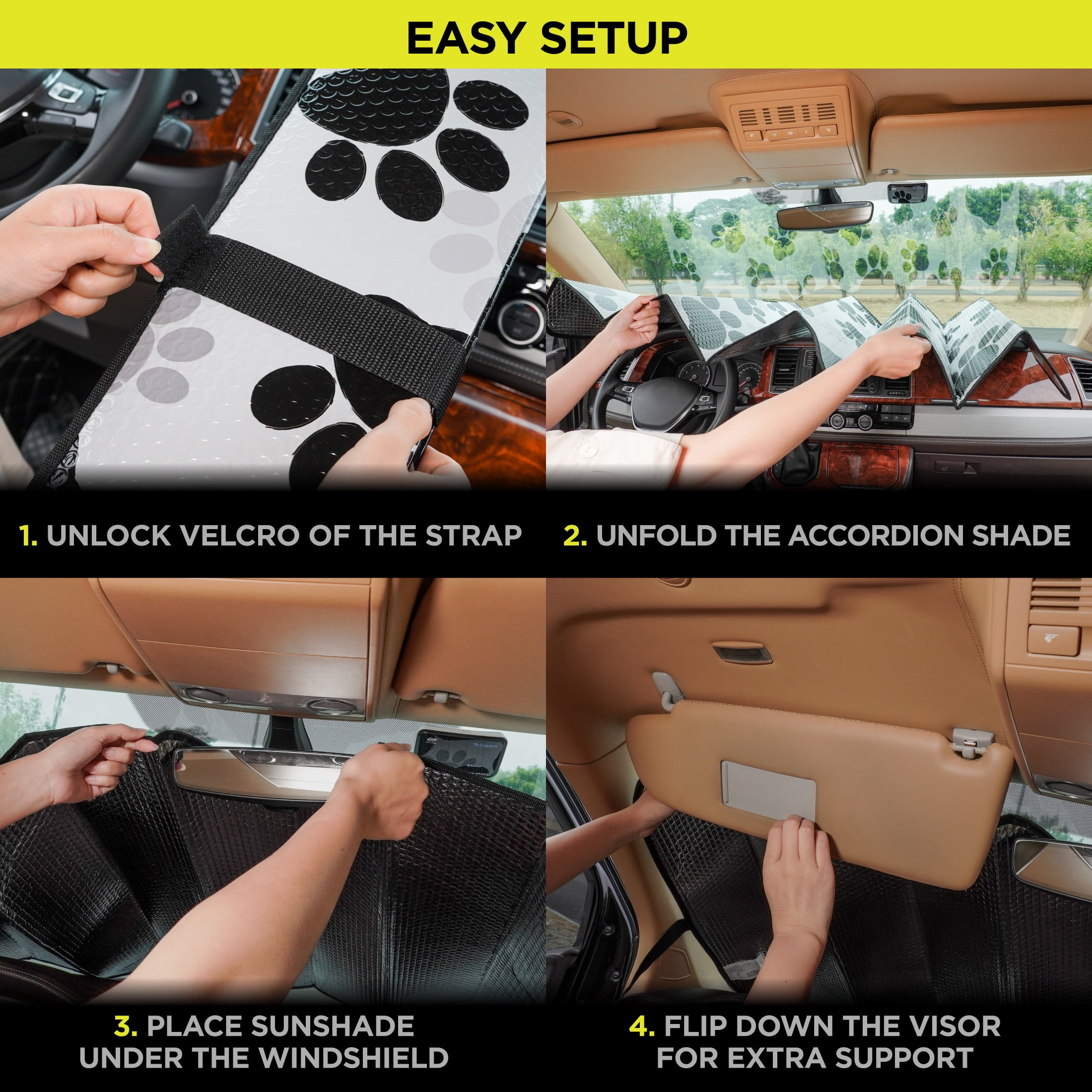 EASY SETUP

1. UNLOCK VELCRO OF THE STRAP

2. UNFOLD THE ACCORDION SHADE

3. PLACE SUNSHADE UNDER THE WINDSHIELD

4. FLIP DOWN THE VISOR FOR EXTRA SUPPORT