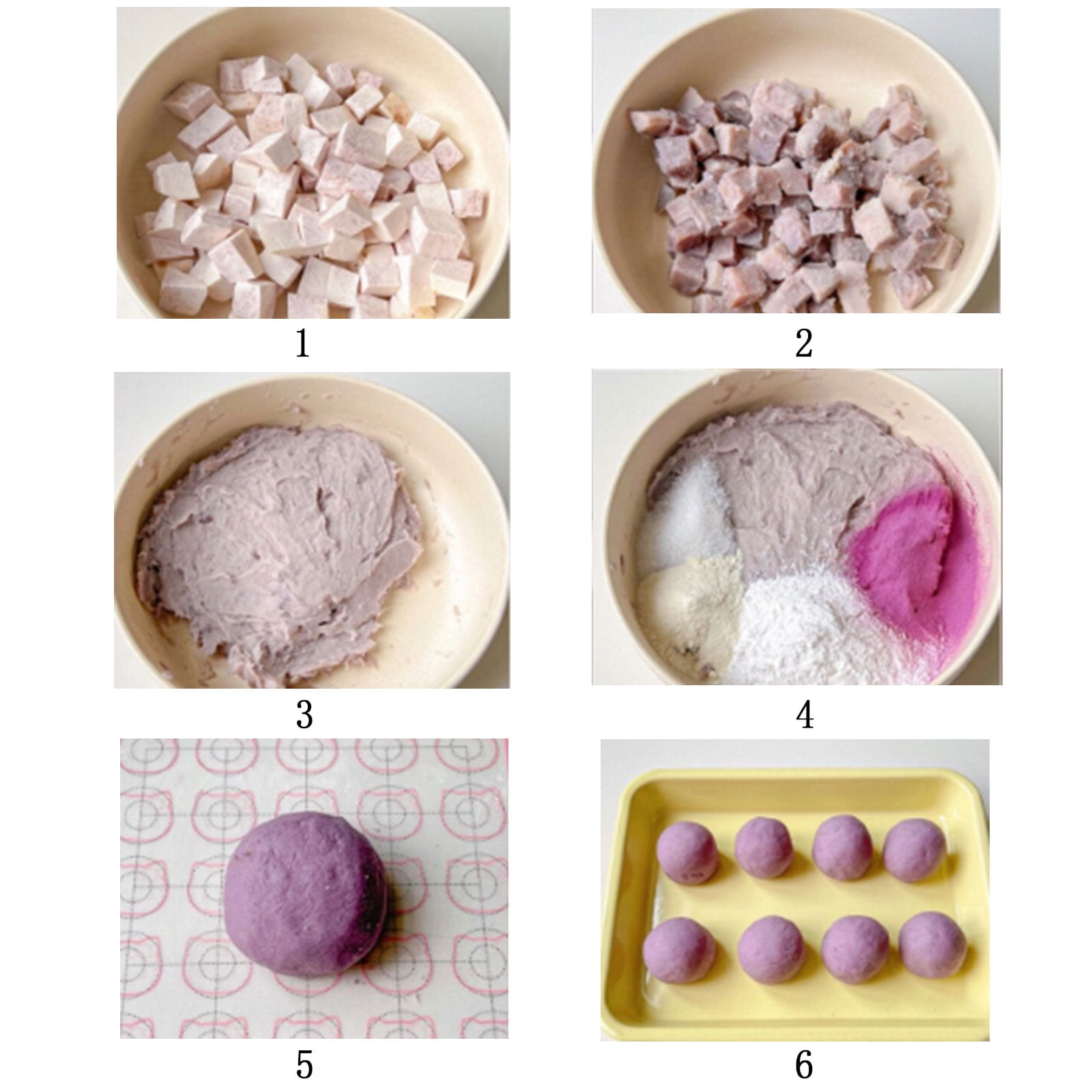 1

2

3

4

5

6