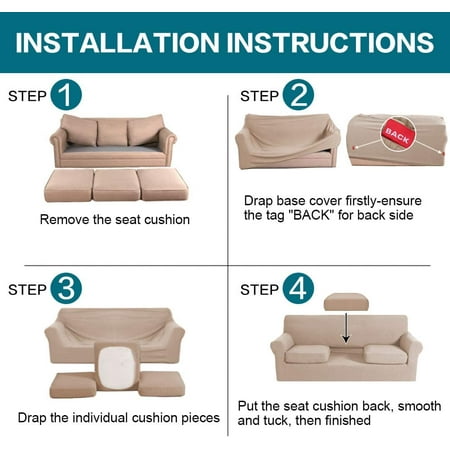 INSTALLATION INSTRUCTIONS

STEP 1

Remove the seat cushion

STEP 2

BACK

Drap base cover firstly-ensure the tag "BACK" for back side

STEP 3

Drap the individual cushion pieces

STEP 4

Put the seat cushion back, smooth and tuck, then finished