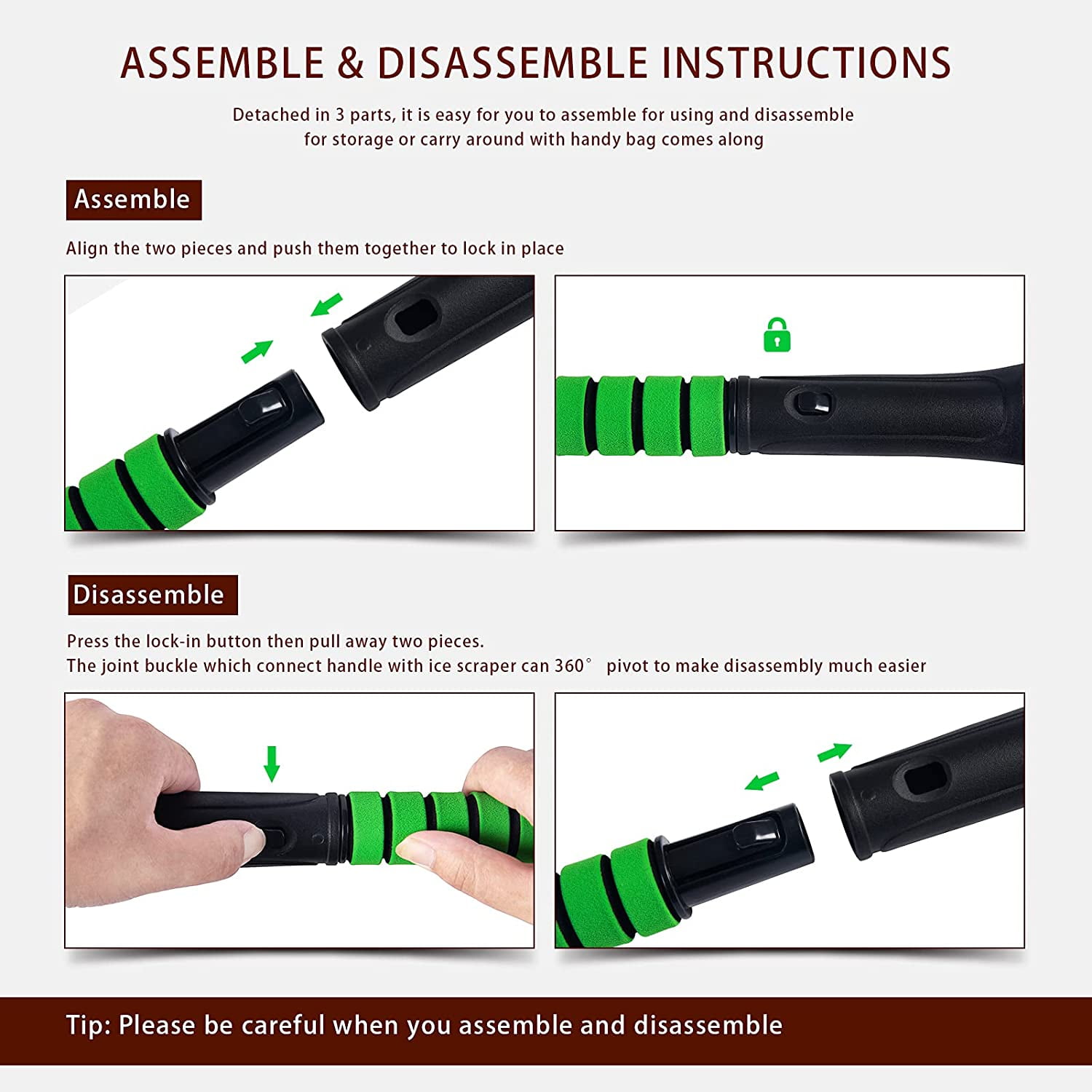 ASSEMBLE & DISASSEMBLE INSTRUCTIONS

Detached in 3 parts, it is easy for you to assemble for using and disassemble for storage or carry around with handy bag comes along

Assemble

Align the two pieces and push them together to lock in place

Disassemble

Press the lock-in button then pull away two pieces.
The joint buckle which connect handle with ice scraper can 360° pivot to make disassembly much easier

Tip: Please be careful when you assemble and disassemble