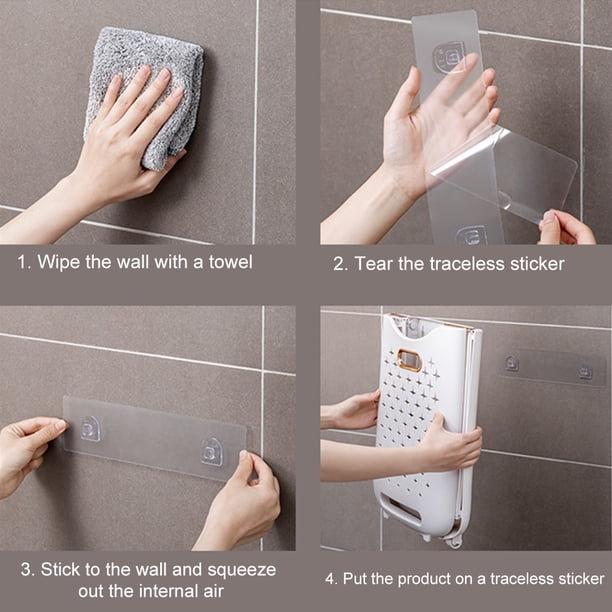 1. Wipe the wall with a towel

2. Tear the traceless sticker

3. Stick to the wall and squeeze out the internal air

4. Put the product on a traceless sticker