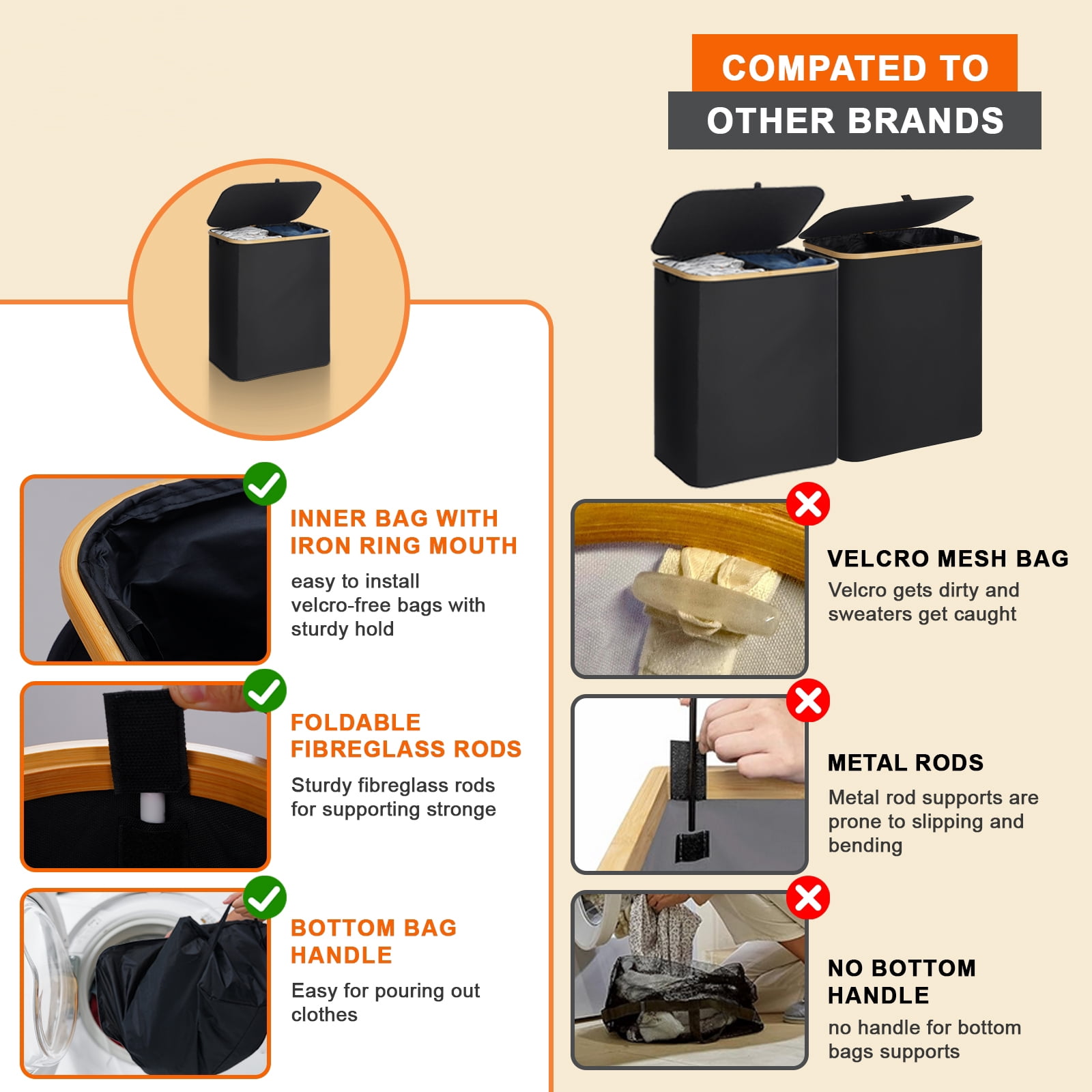 COMPATED TO
OTHER BRANDS

INNER BAG WITH IRON RING MOUTH

easy to install velcro-free bags with sturdy hold

FOLDABLE FIBREGLASS RODS

Sturdy fibreglass rods for supporting stronge

BOTTOM BAG HANDLE

Easy for pouring out clothes

VELCRO MESH BAG

Velcro gets dirty and sweaters get caught

METAL RODS

Metal rod supports are prone to slipping and bending

NO BOTTOM HANDLE

no handle for bottom bags supports