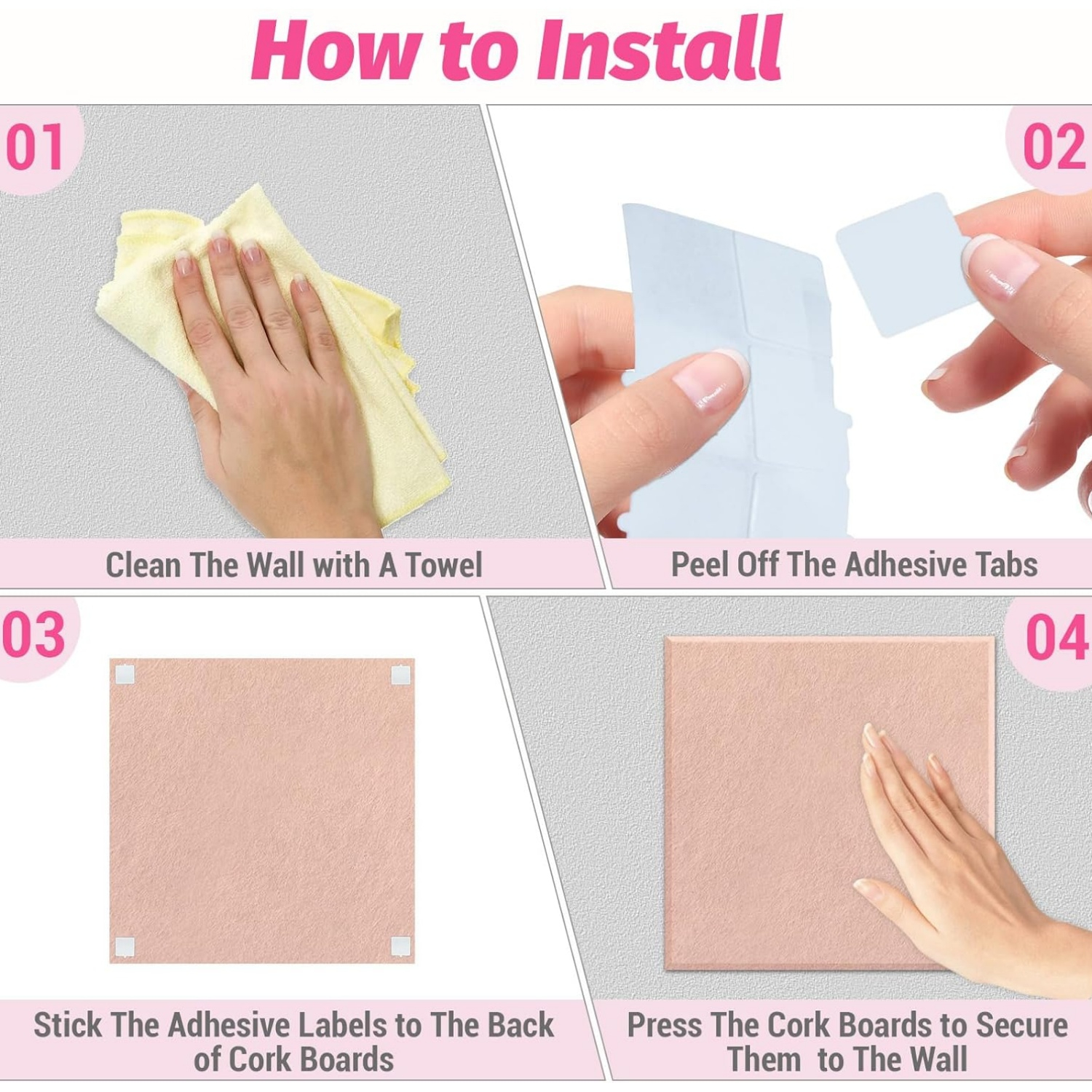 How to Install

01

Clean The Wall with A Towel

02

Peel Off The Adhesive Tabs

03

Stick The Adhesive Labels to The Back of Cork Boards

04

Press The Cork Boards to Secure Them to The Wall