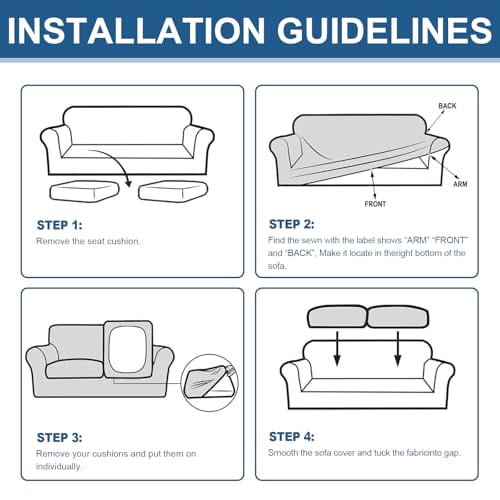 INSTALLATION GUIDELINES

STEP 1:
Remove the seat cushion.

BACK
ARM
FRONT

STEP 2:
Find the sewn with the label shows "ARM" "FRONT" and "BACK", Make it locate in theright bottom of the sofa.

STEP 3:
Remove your cushions and put them on individually.

STEP 4:
Smooth the sofa cover and tuck the fabricinto gap.