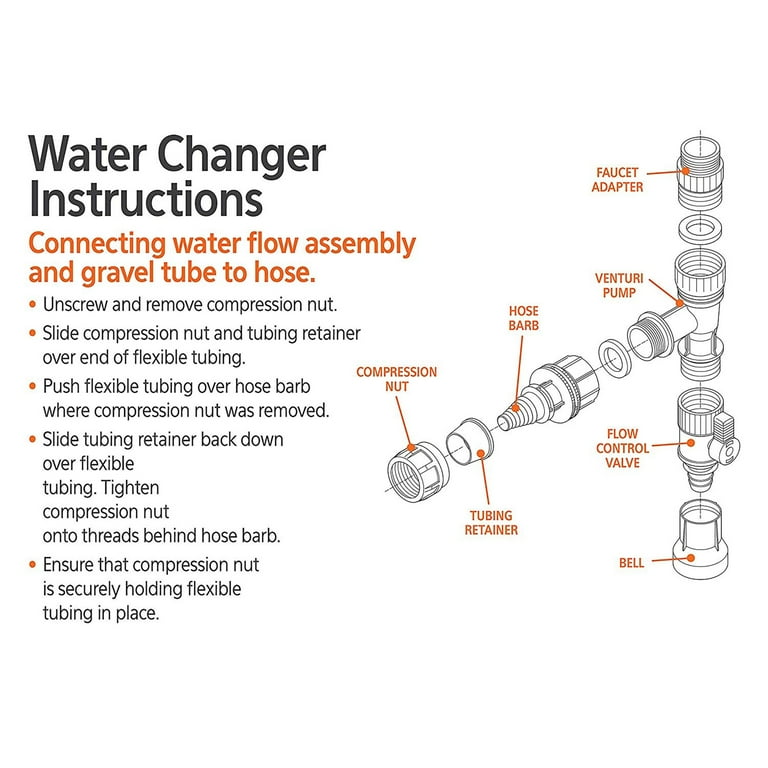 Water Changer Instructions

Connecting water flow assembly and gravel tube to hose.

• Unscrew and remove compression nut.
• Slide compression nut and tubing retainer over end of flexible tubing.
• Push flexible tubing over hose barb where compression nut was removed.
• Slide tubing retainer back down over flexible tubing. Tighten compression nut onto threads behind hose barb.
• Ensure that compression nut is securely holding flexible tubing in place.

FAUCET ADAPTER
VENTURI PUMP
HOSE BARB
COMPRESSION NUT
FLOW CONTROL VALVE
TUBING RETAINER
BELL