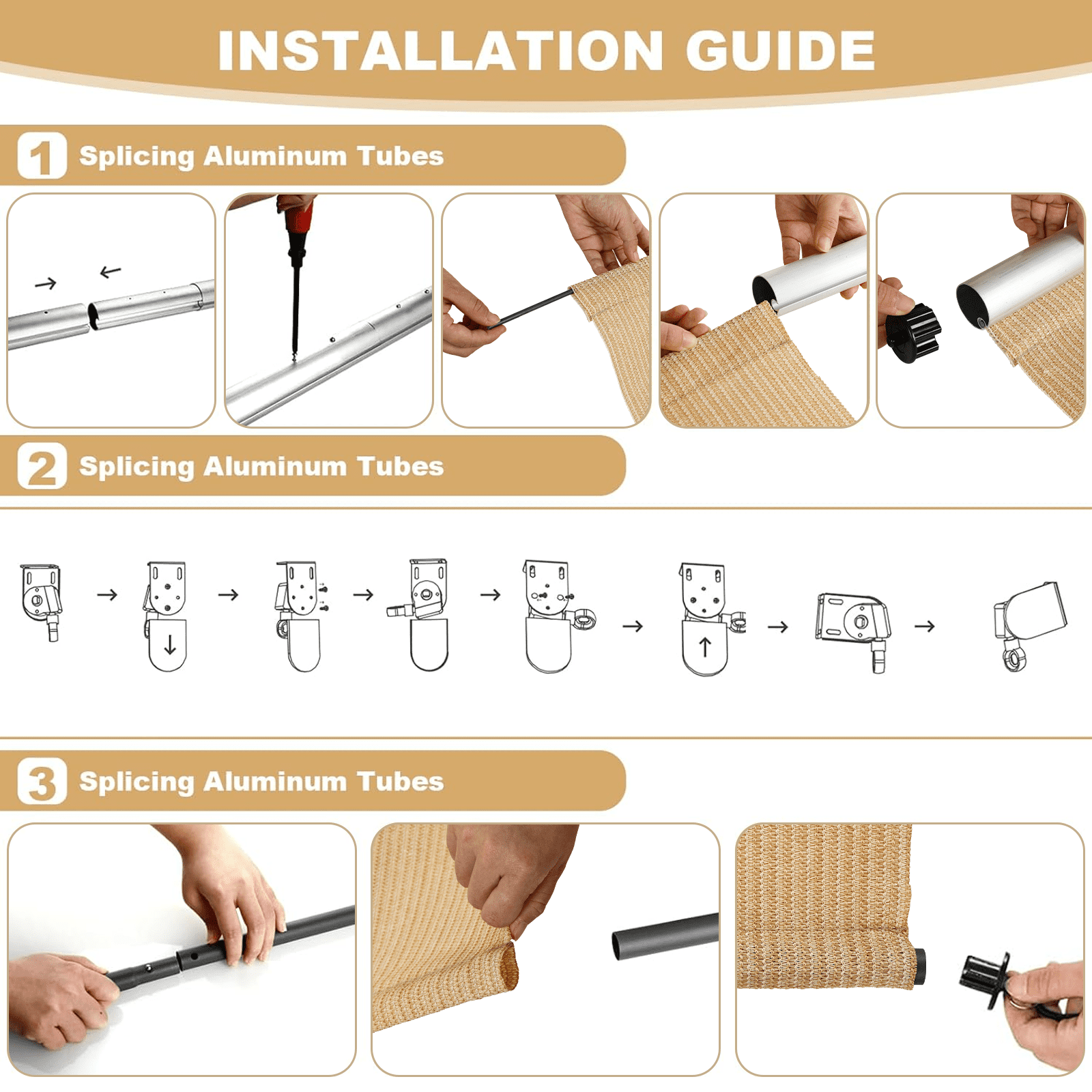 INSTALLATION GUIDE

1 Splicing Aluminum Tubes

2 Splicing Aluminum Tubes

3 Splicing Aluminum Tubes