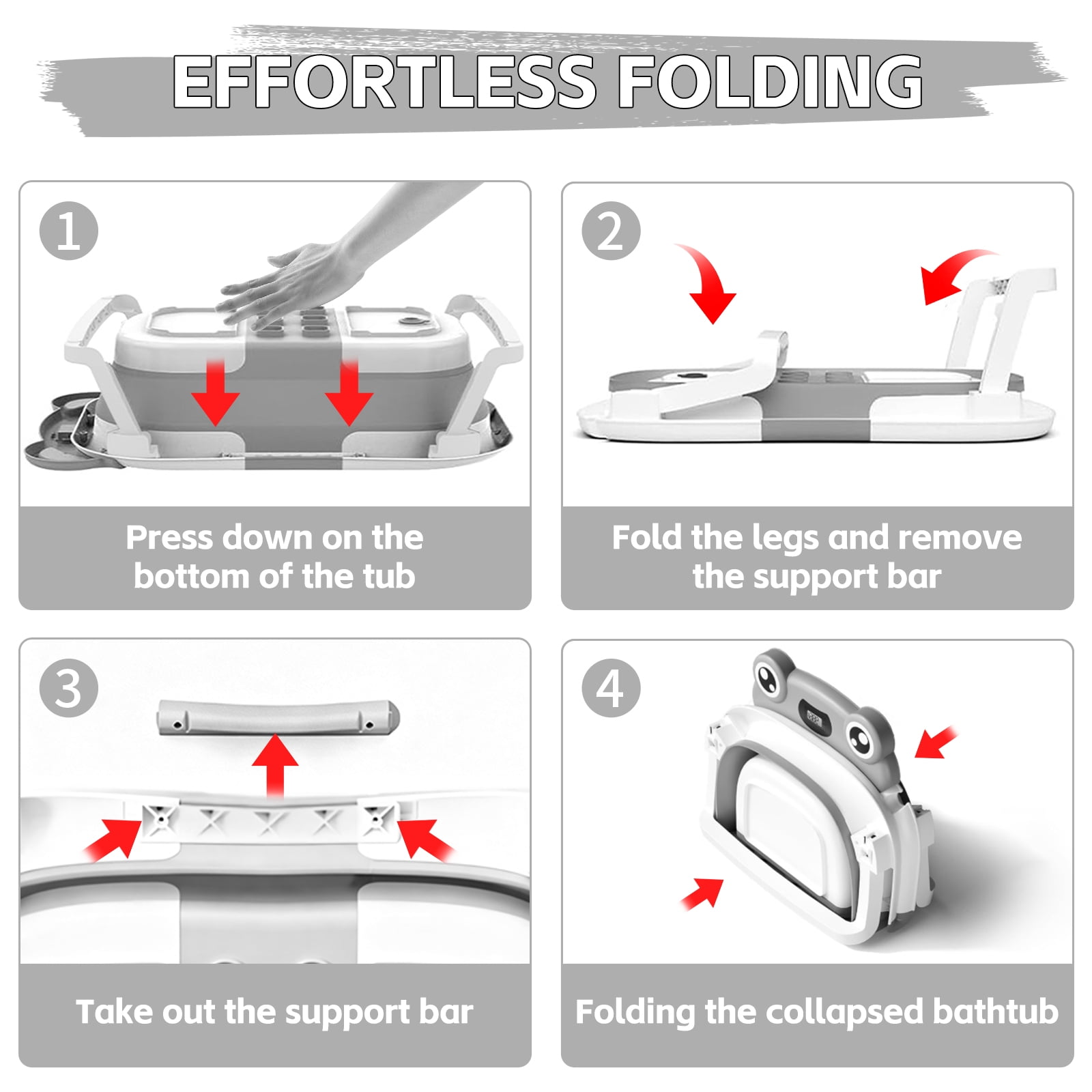 EFFORTLESS FOLDING

1

Press down on the bottom of the tub

2

Fold the legs and remove the support bar

3

Take out the support bar

4

Folding the collapsed bathtub