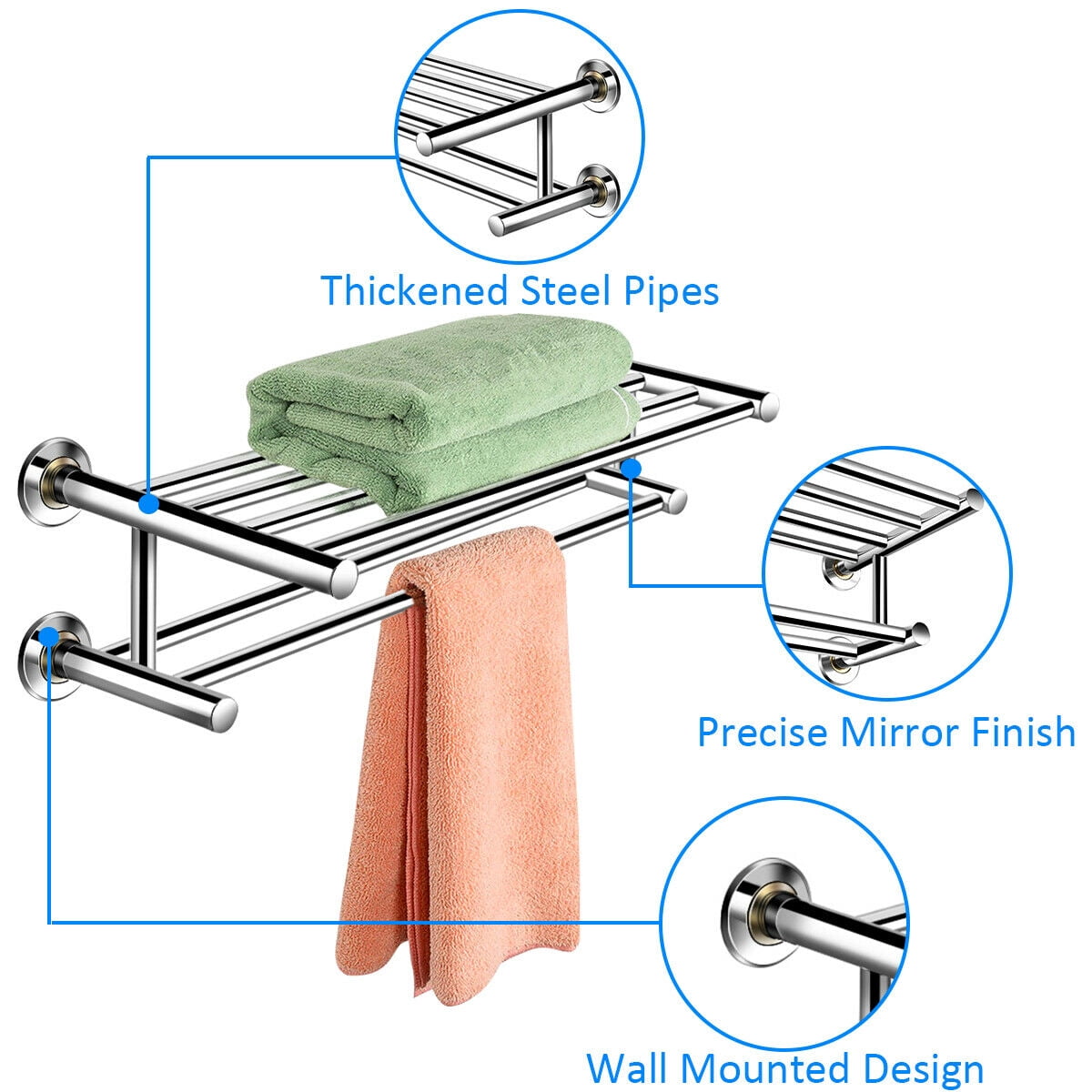 Thickened Steel Pipes

Precise Mirror Finish

Wall Mounted Design