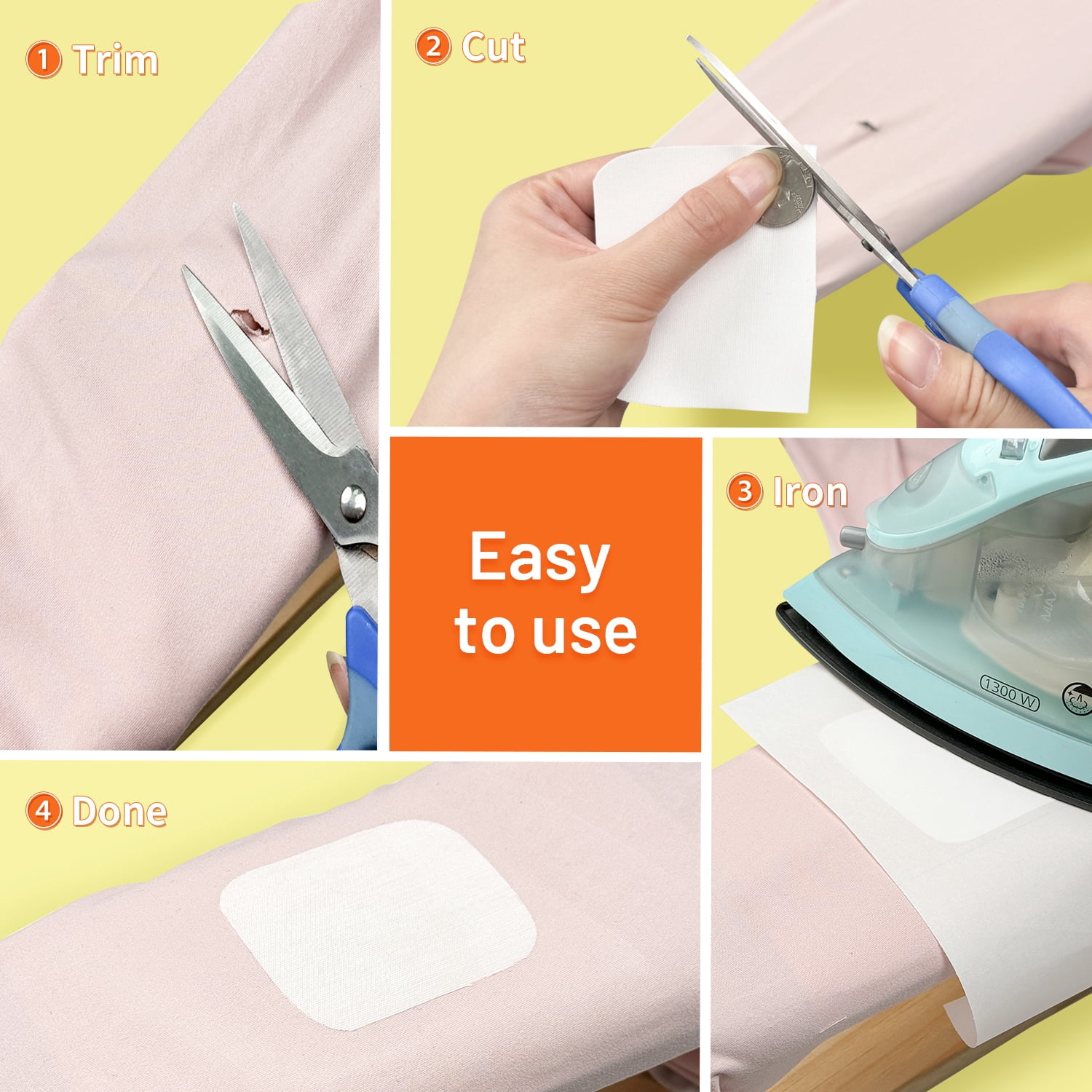 1 Trim

2 Cut

Easy to use

3 Iron

1300 W

4 Done