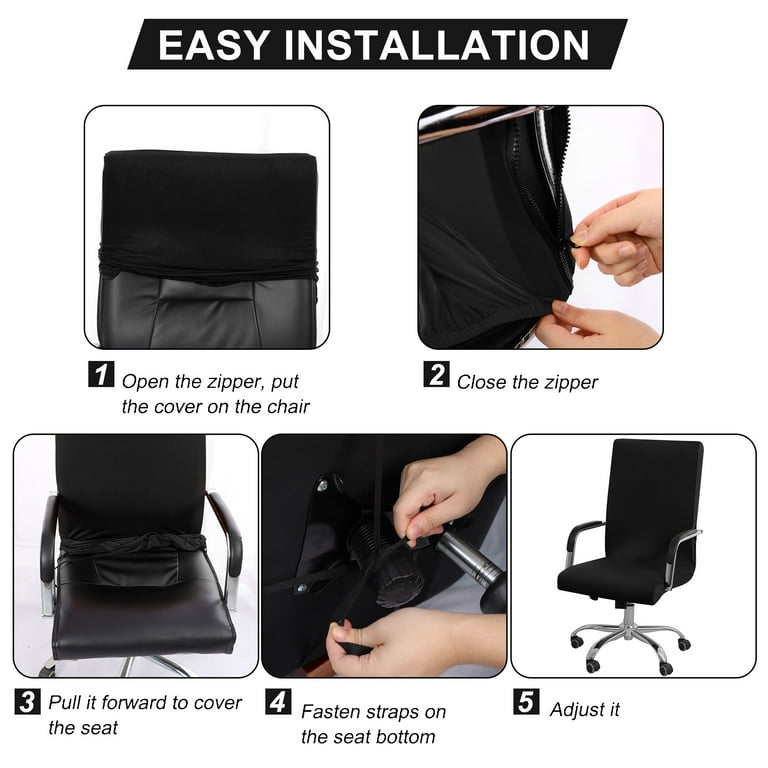 EASY INSTALLATION

1 Open the zipper, put the cover on the chair

2 Close the zipper

3 Pull it forward to cover the seat

4 Fasten straps on the seat bottom

5 Adjust it