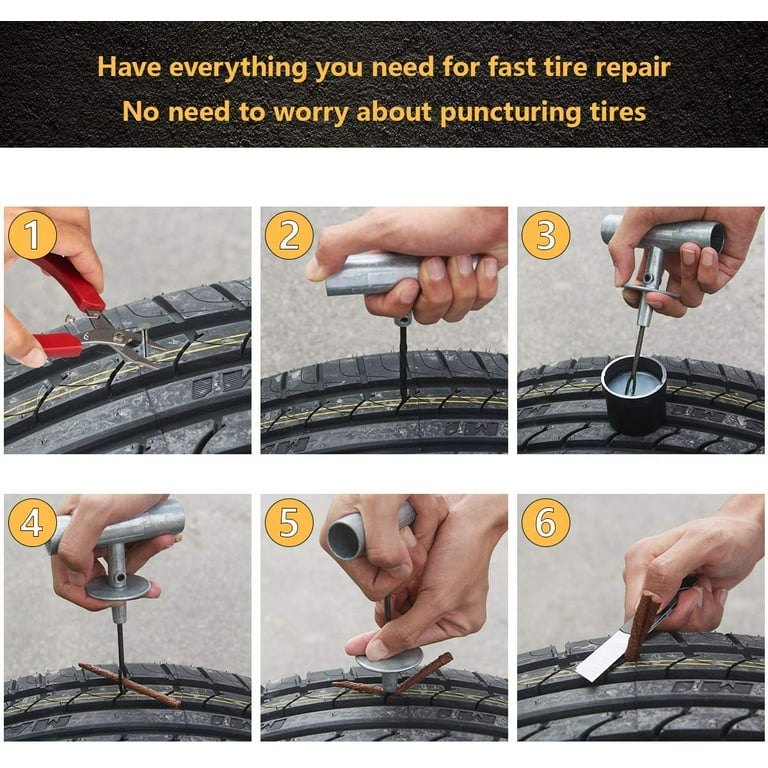 Have everything you need for fast tire repair
No need to worry about puncturing tires

1

2

3

4

5

6