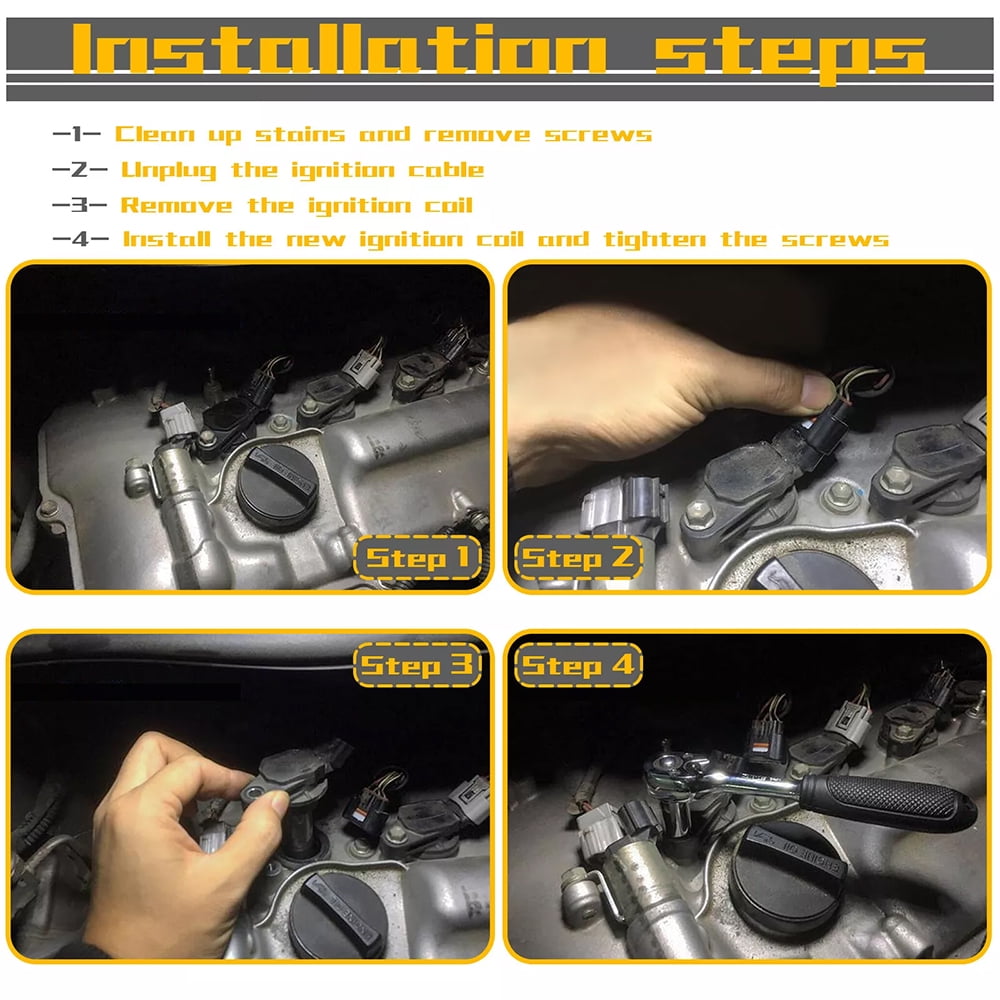 Installation steps

—1— Clean up stains and remove screws
—2— Unplug the ignition cable
—3— Remove the ignition coil
—4— Install the new ignition coil and tighten the screws

Step 1

Step 2

Step 3

Step 4