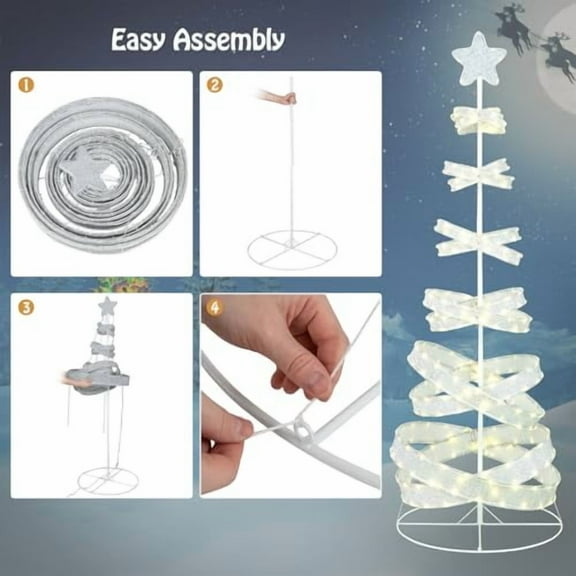 Easy Assembly

1

2

3

4