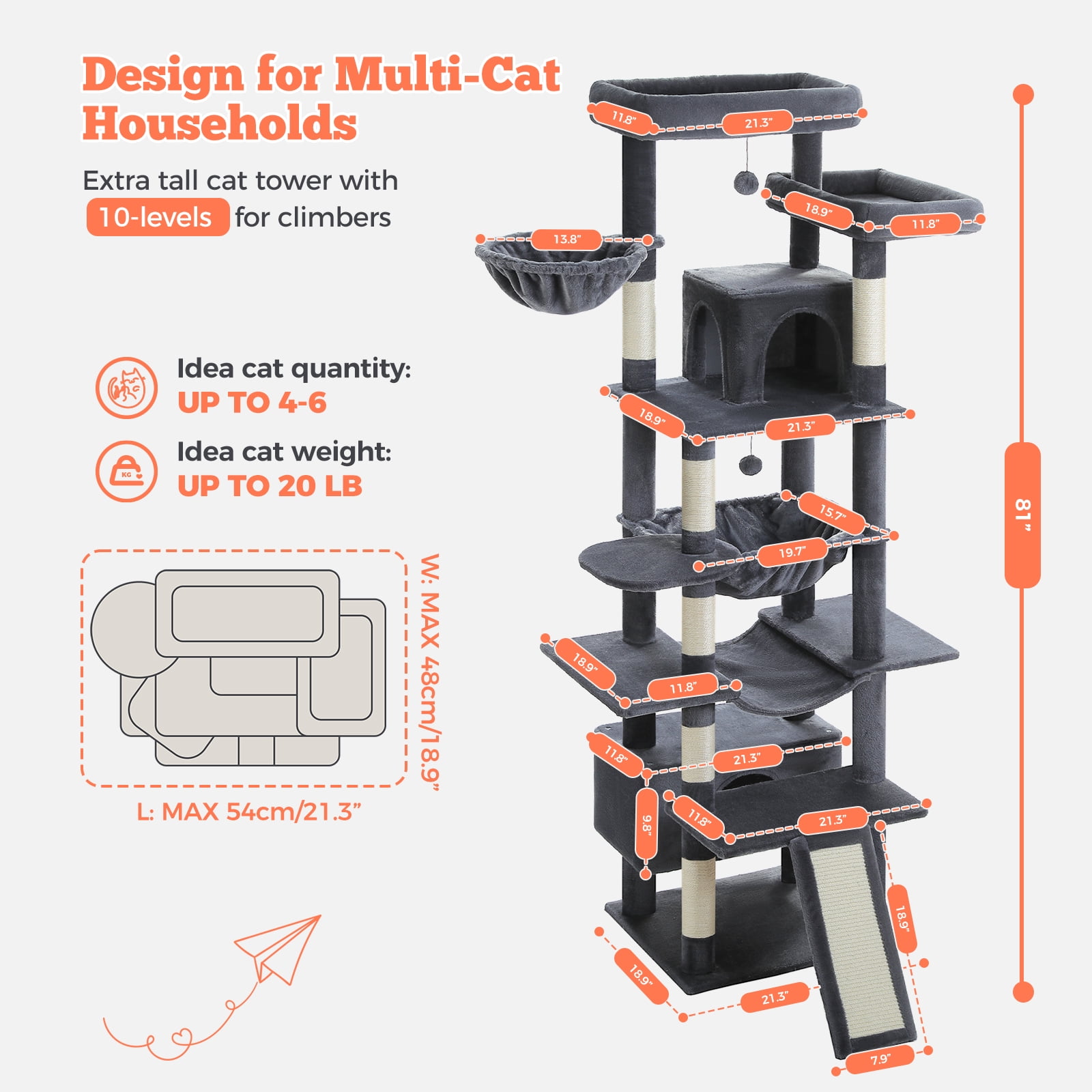 Design for Multi-Cat Households

Extra tall cat tower with 10-levels for climbers

Idea cat quantity:
UP TO 4-6

KG
Idea cat weight:
UP TO 20 LB

W: MAX 48cm/18.9"

L: MAX 54cm/21.3"

11.8"
21.3"
18.9"
11.8"
13.8"
18.9"
21.3"
15.7"
19.7"
18.9"
11.8"
11.8"
21.3"
9.8"
11.8"
21.3"
18.9"
18.9"
21.3"
7.9"
81"