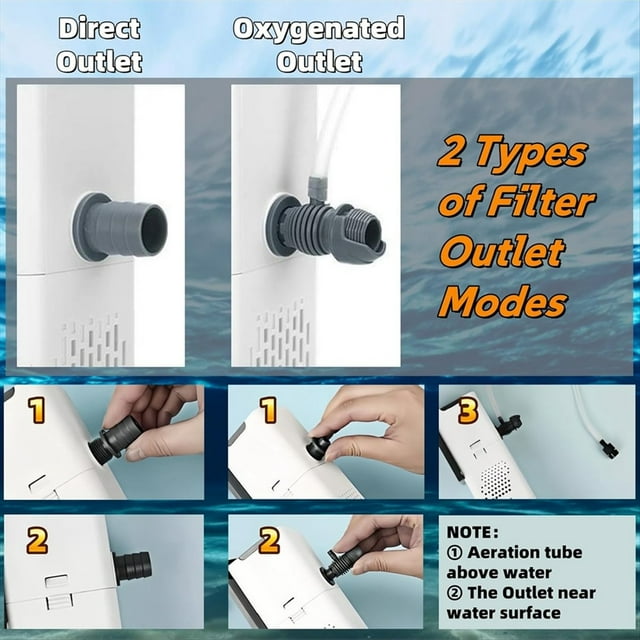 Direct Outlet

Oxygenated Outlet

2 Types of Filter Outlet Modes

1

1

3

2

2

NOTE:
① Aeration tube above water
② The Outlet near water surface